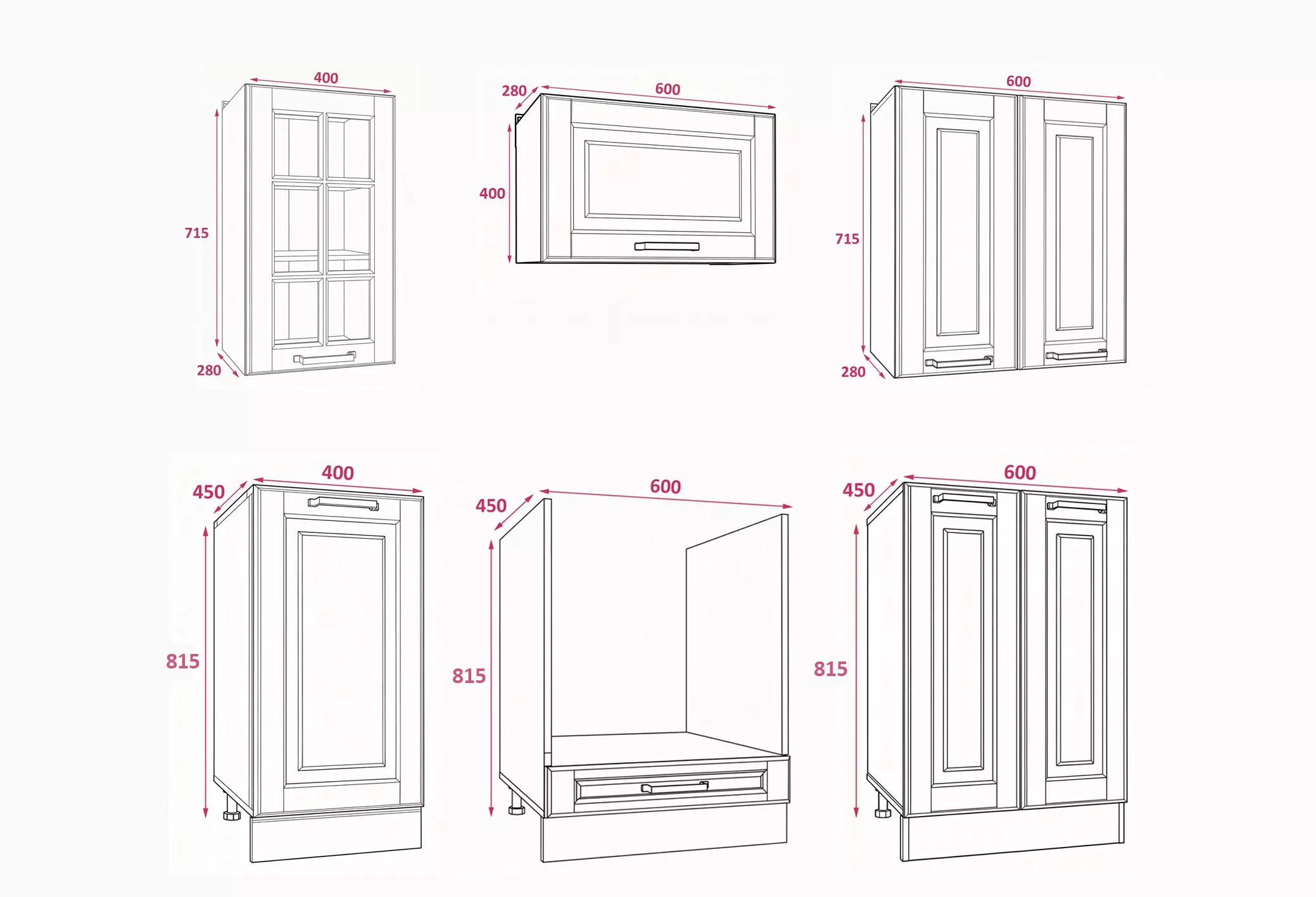 400
715
280

280
600
400

600
715
280

450
400
815

450
600
815

450
600
815