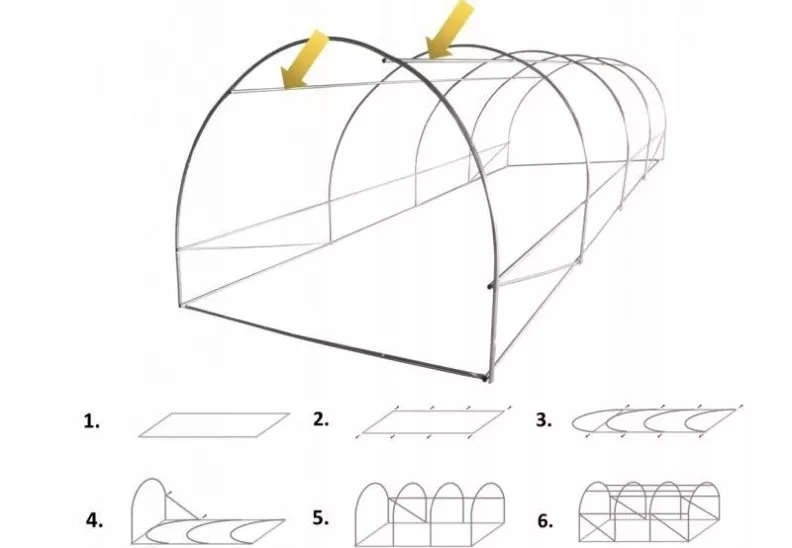 1.

2.

3.

4.

5.

6.