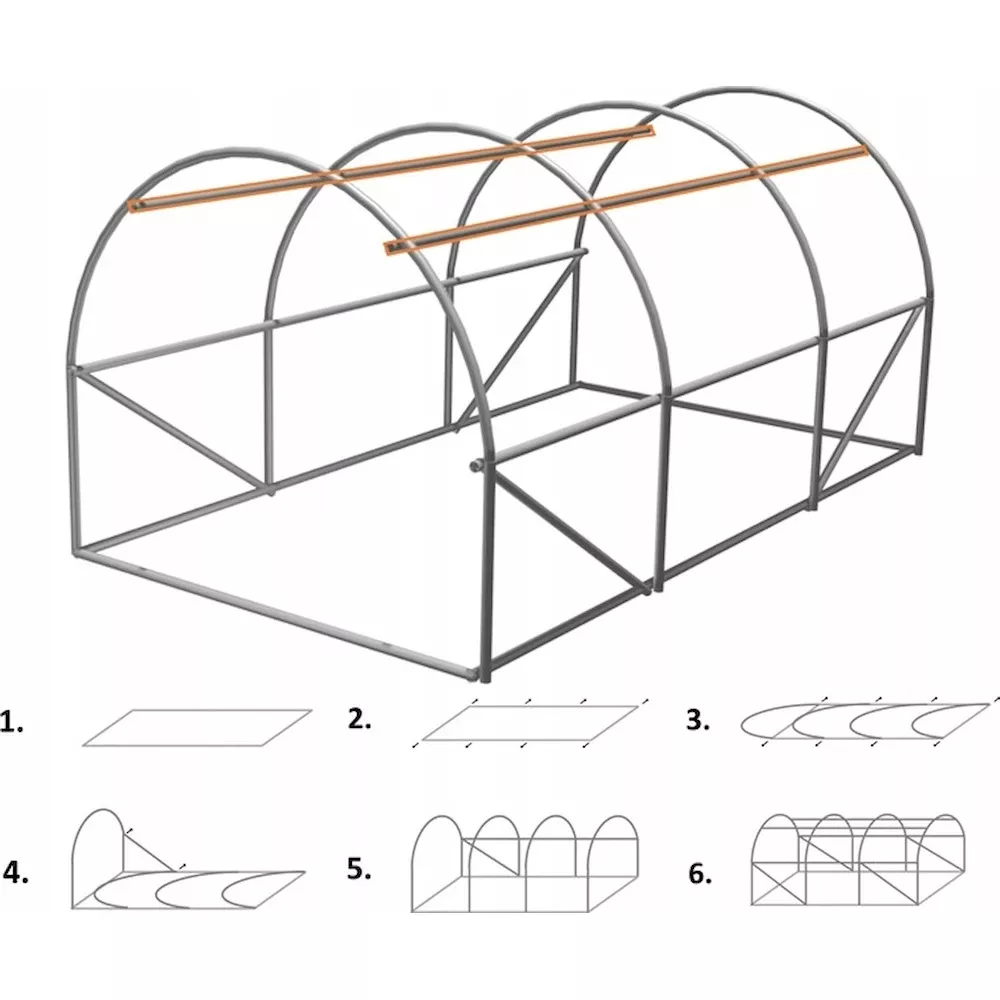 1.

2.

3.

4.

5.

6.