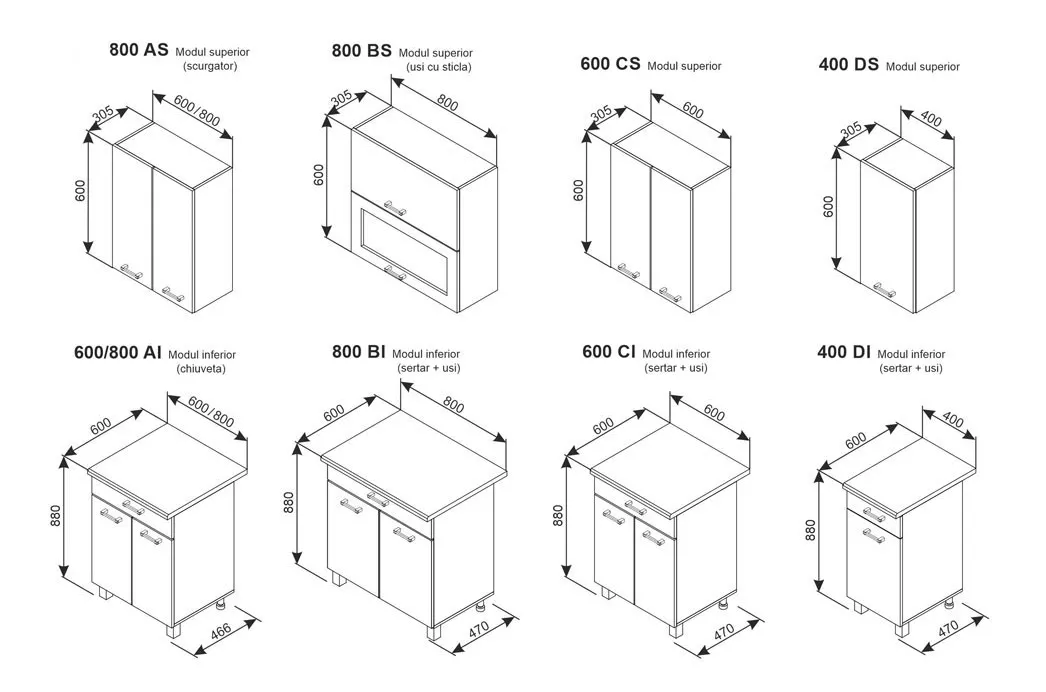 800 AS Modul superior (scurgator)

305
600/800
600

800 BS Modul superior (usi cu sticla)

305
800
600

600 CS Modul superior

305
600
600

400 DS Modul superior

305
400
600

600/800 AI Modul inferior (chiuveta)

600
600/800
880
466

800 BI Modul inferior (sertar + usi)

600
800
880
470

600 CI Modul inferior (sertar + usi)

600
600
880
470

400 DI Modul inferior (sertar + usi)

600
400
880
470