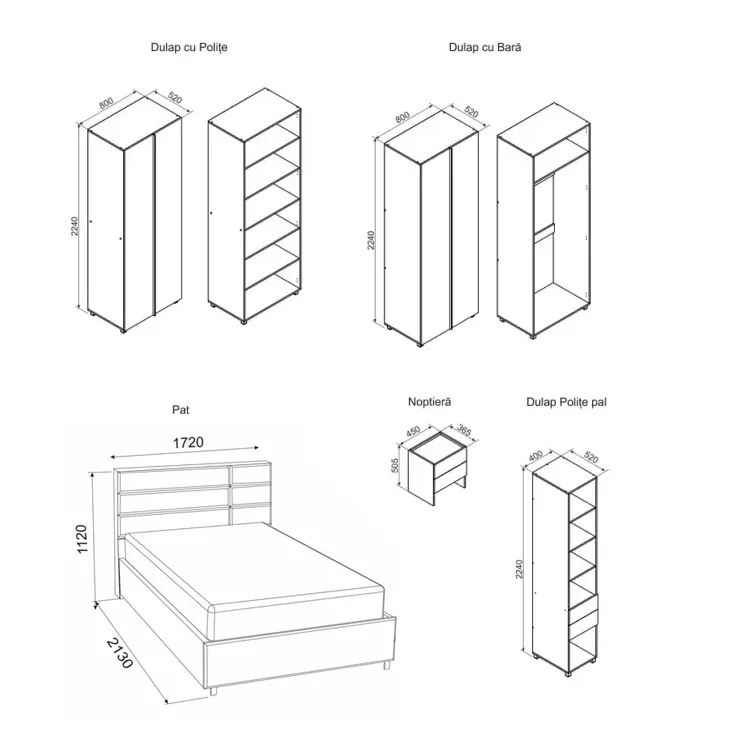 Dulap cu Polițe

800
520
2240

Dulap cu Bară

800
520
2240

Pat

1720
1120
2130

Noptieră

450
365
505

Dulap Polițe pal

400
520
2240