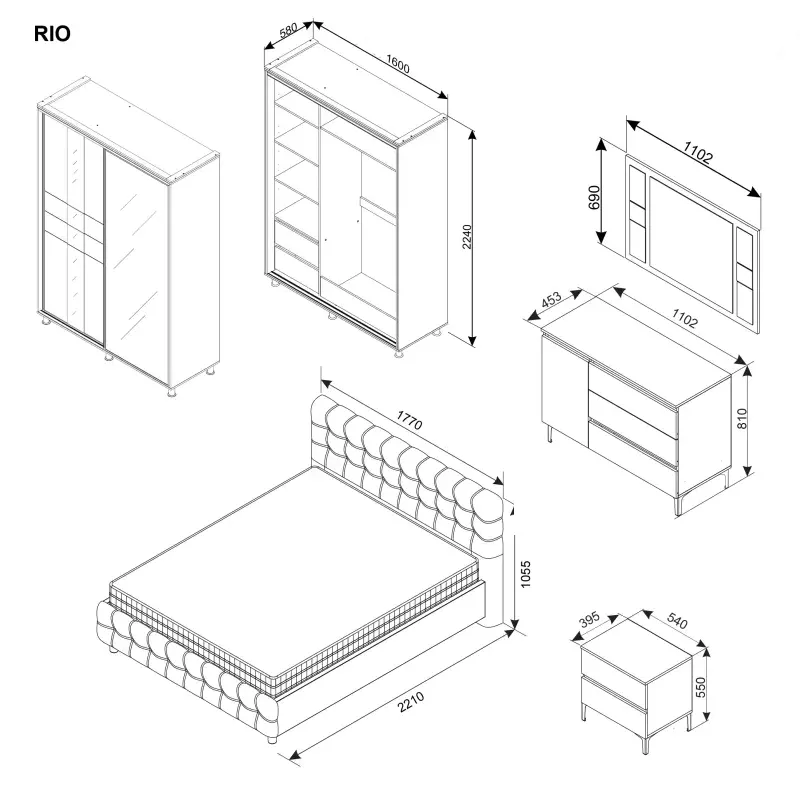 RIO

580
1600
2240

1102
690

453
1102
810

1770
1055
2210

395
540
550