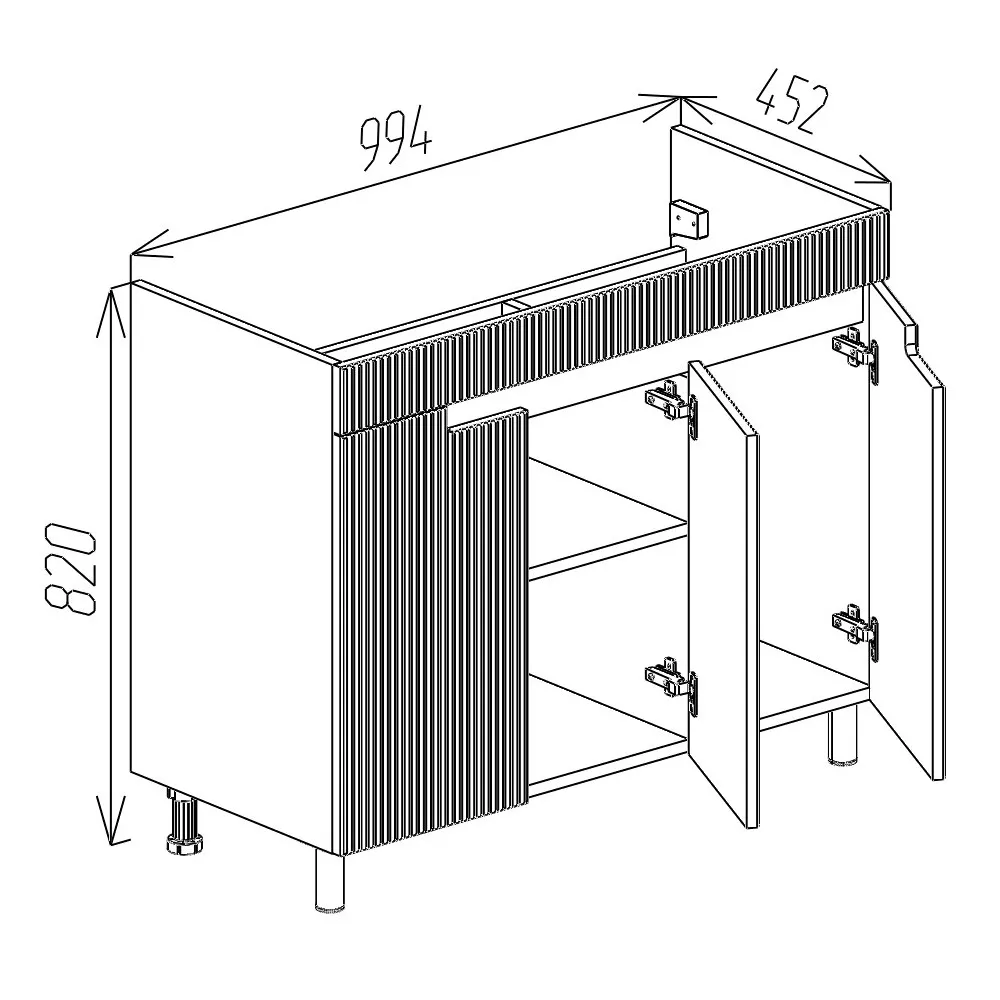 994
452
820