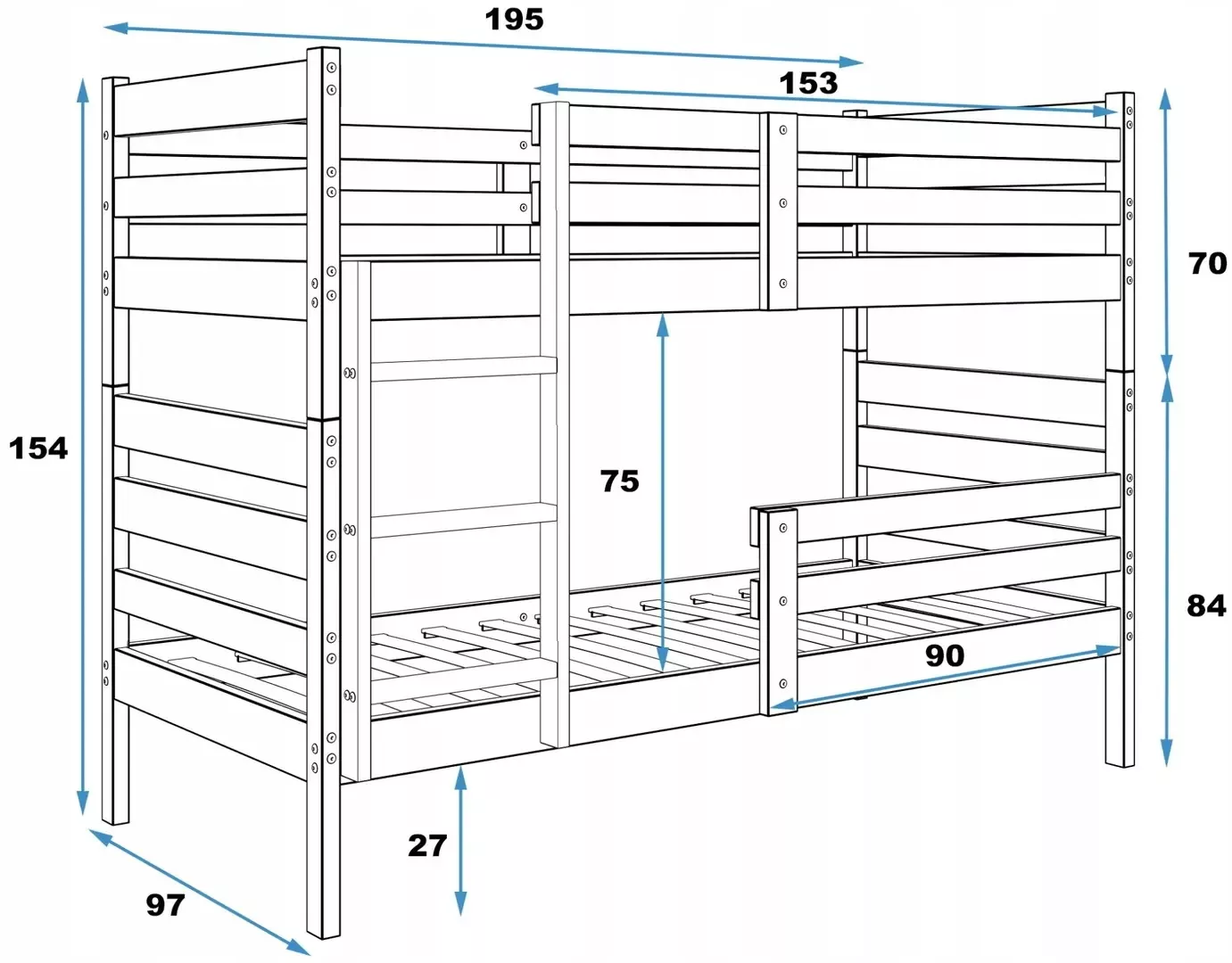 195
153
70
154
75
84
90
27
97