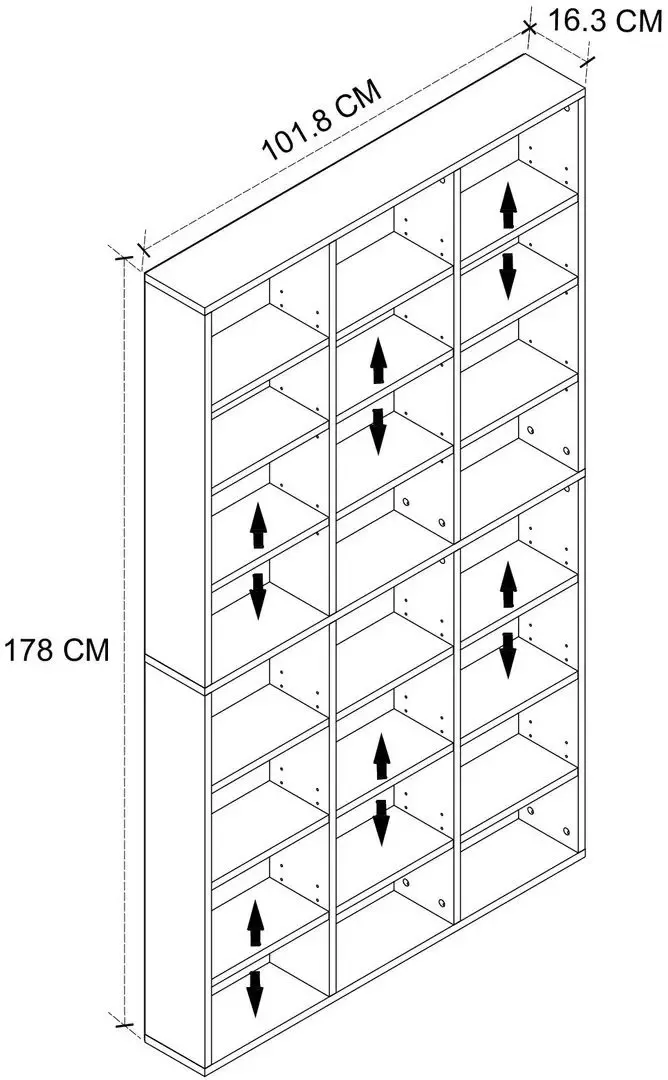 16.3 CM
101.8 CM
178 CM