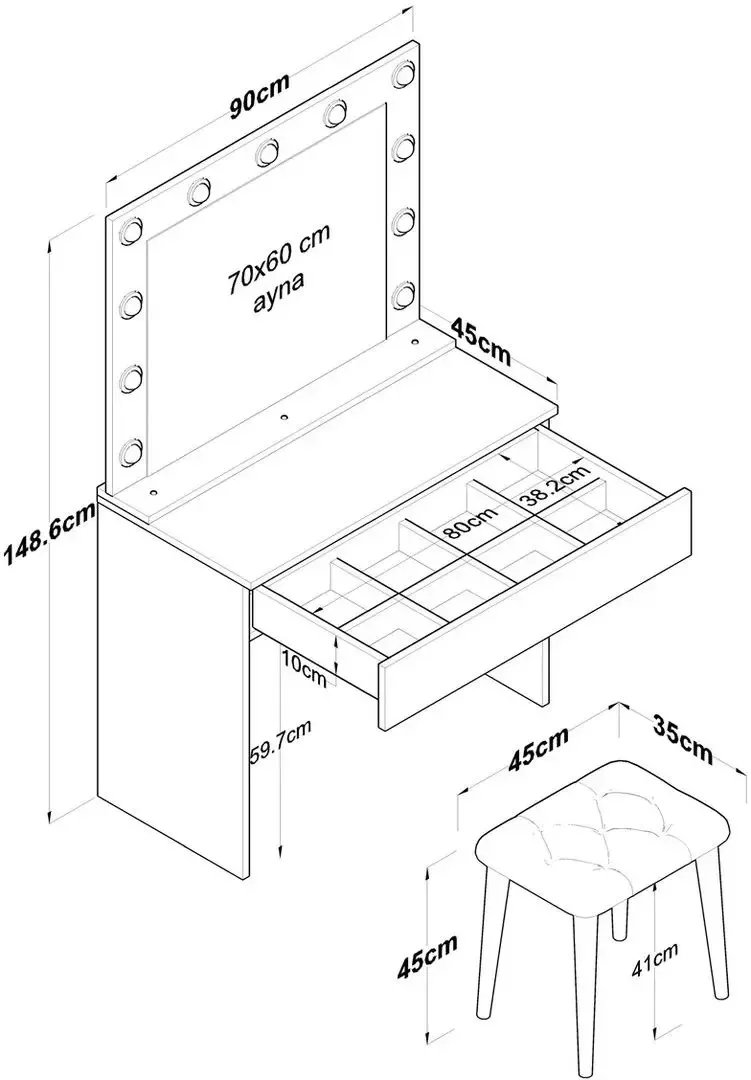 90cm

70x60 cm
ayna

45cm

148.6cm

38.2cm

80cm

10cm

59.7cm

45cm

35cm

45cm

41cm