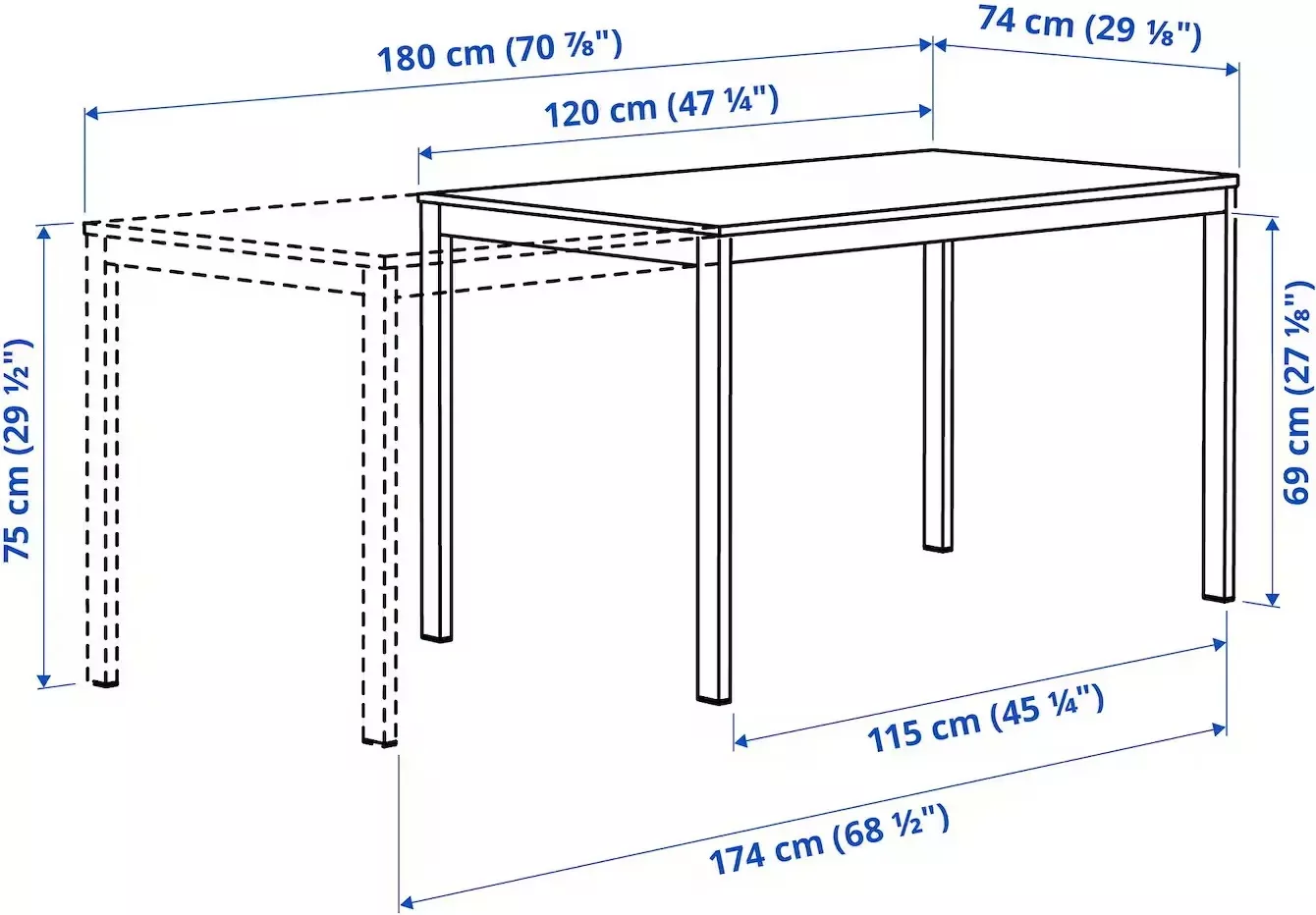 180 cm (70 ⅞")

74 cm (29 ⅛")

120 cm (47 ¼")

75 cm (29 ½")

69 cm (27 ⅛")

115 cm (45 ¼")

174 cm (68 ½")