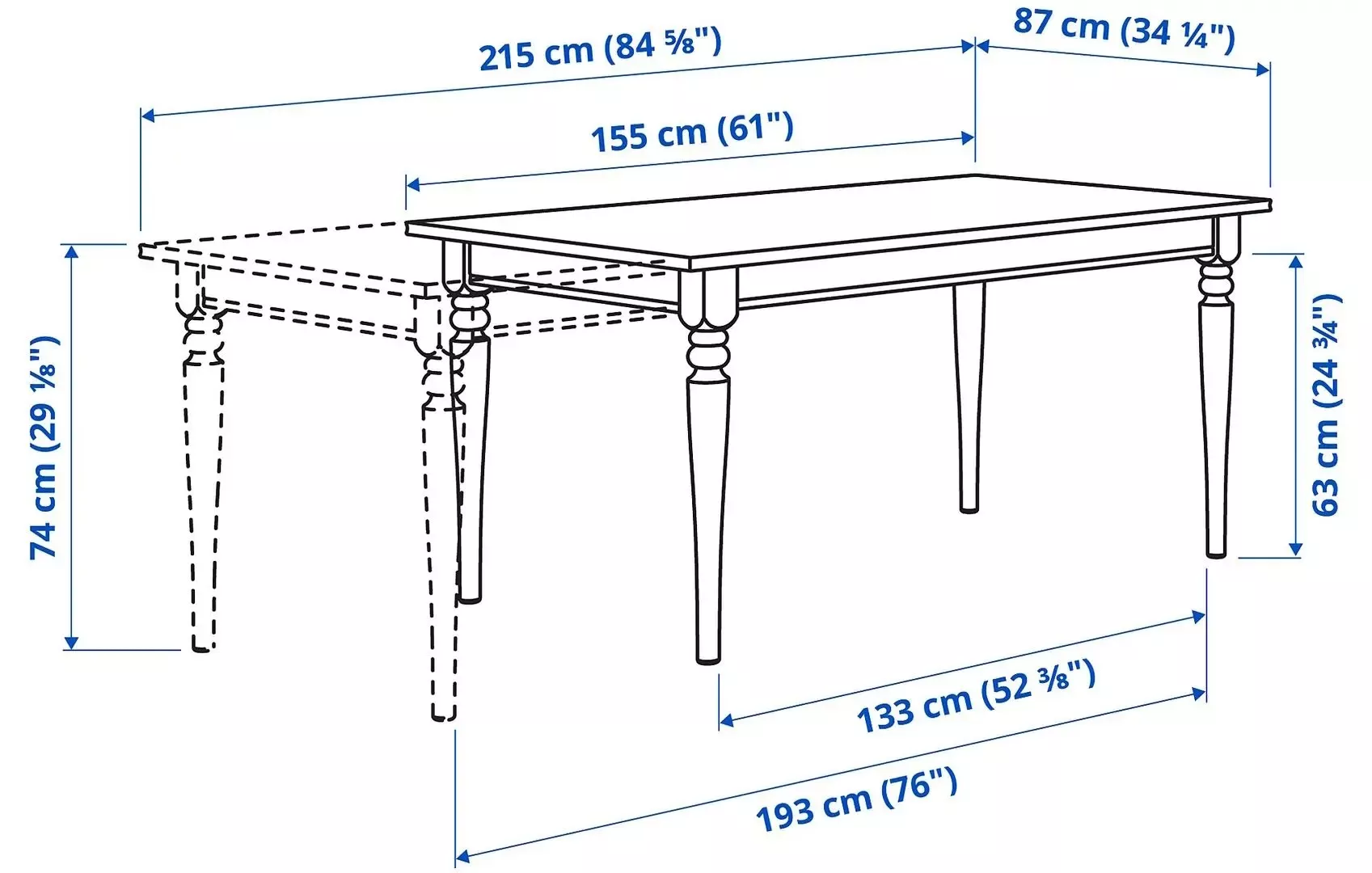 215 cm (84 ⅝")

87 cm (34 ¼")

155 cm (61")

74 cm (29 ⅛")

63 cm (24 ¾")

133 cm (52 ⅜")

193 cm (76")