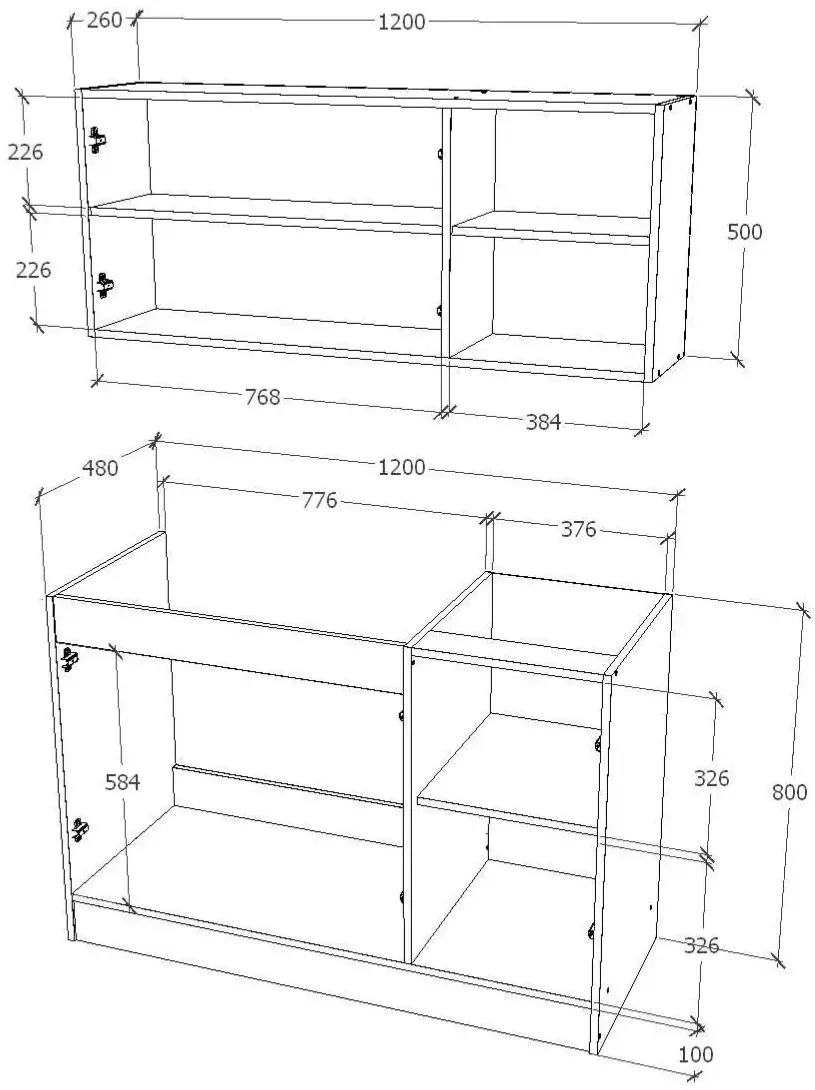 260
1200
226
226
500
768
384

480
1200
776
376
584
326
800
326
100