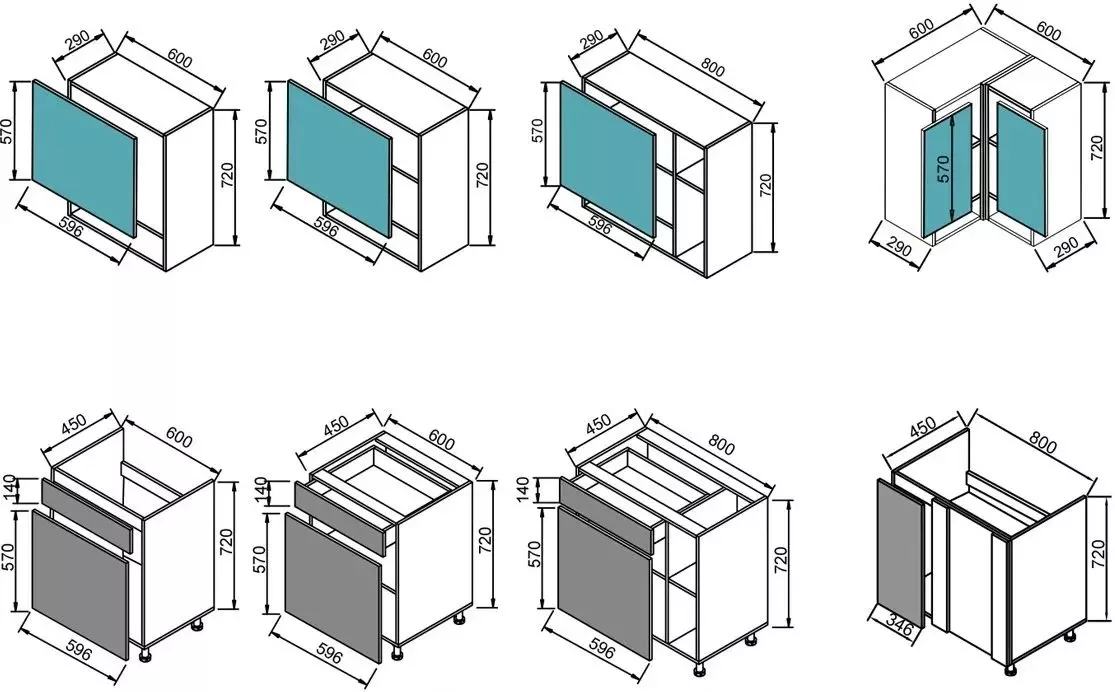 290
600
570
720
596

290
600
570
720
596

290
800
570
720
596

600
600
570
720
290
290

450
600
140
570
720
596

450
600
140
570
720
596

450
800
140
570
720
596

450
800
720
346