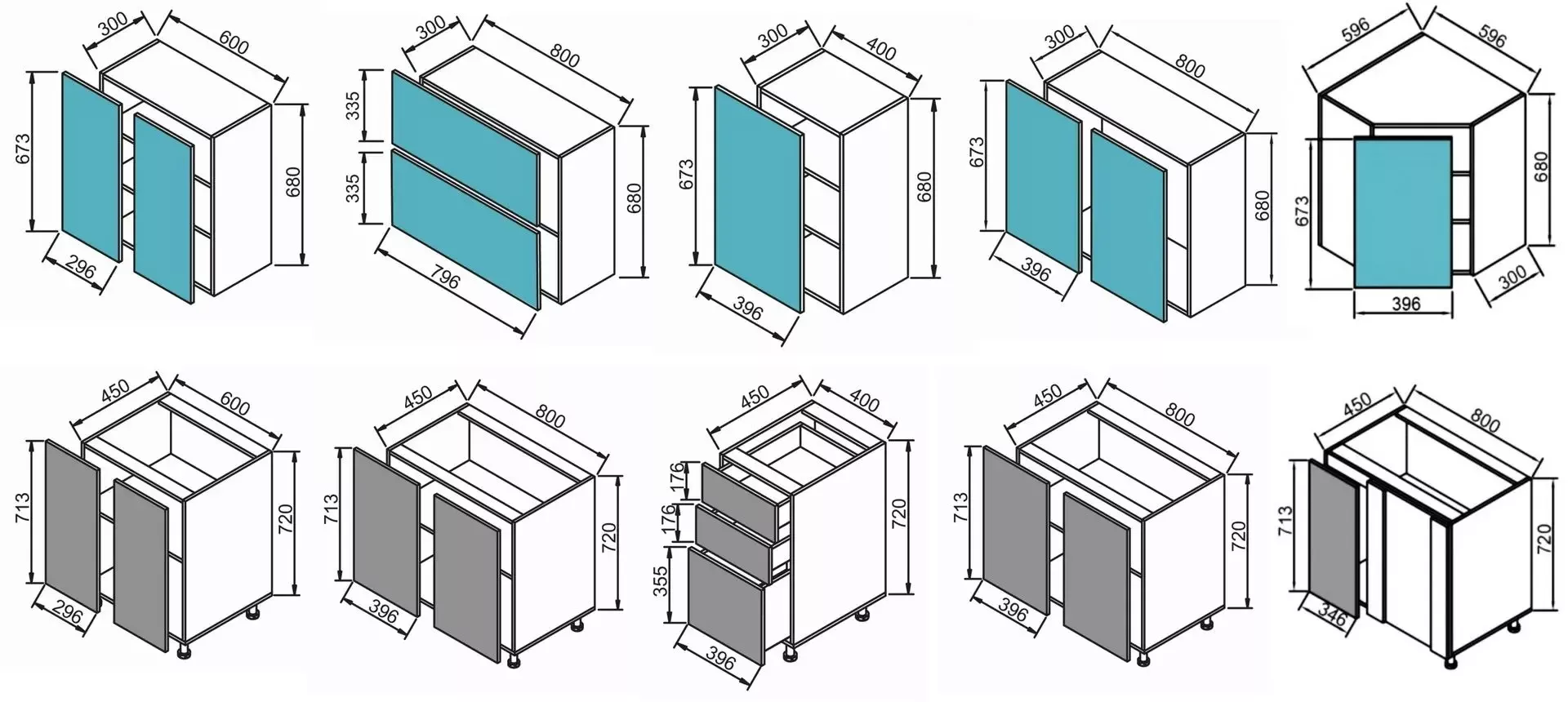 300
600
673
680
296

300
800
335
335
680
796

300
400
673
680
396

300
800
673
680
396

596
596
680
673
300
396

450
600
713
720
296

450
800
713
720
396

450
400
176
176
355
720
396

450
800
713
720
396

450
800
713
720
346