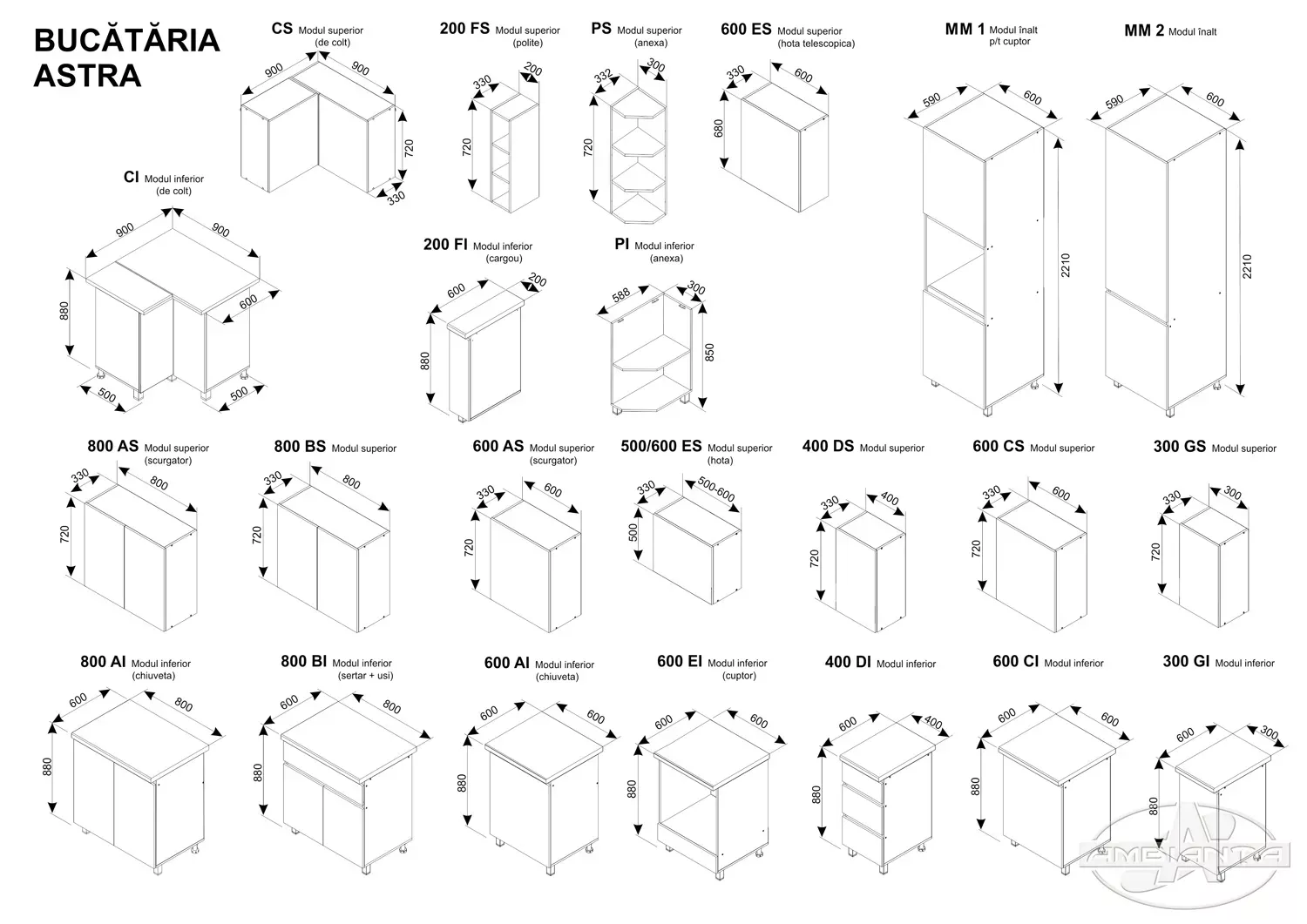 BUCĂTĂRIA ASTRA

CS Modul superior (de colt)
900 900 720 330

200 FS Modul superior (polite)
330 200 720

PS Modul superior (anexa)
332 300 720

600 ES Modul superior (hota telescopica)
330 600 680

MM 1 Modul înalt p/t cuptor
590 600 2210

MM 2 Modul înalt
590 600 2210

CI Modul inferior (de colt)
900 900 880 600 500 500

200 FI Modul inferior (cargou)
600 200 880

PI Modul inferior (anexa)
588 300 850

800 AS Modul superior (scurgator)
330 800 720

800 BS Modul superior
330 800 720

600 AS Modul superior (scurgator)
330 600 720

500/600 ES Modul superior (hota)
330 500-600 500

400 DS Modul superior
330 400 720

600 CS Modul superior
330 600 720

300 GS Modul superior
330 300 720

800 AI Modul inferior (chiuveta)
600 800 880

800 BI Modul inferior (sertar + usi)
600 800 880

600 AI Modul inferior (chiuveta)
600 600 880

600 EI Modul inferior (cuptor)
600 600 880

400 DI Modul inferior
600 400 880

600 CI Modul inferior
600 600 880

300 GI Modul inferior
600 300 880

AMBIANTA