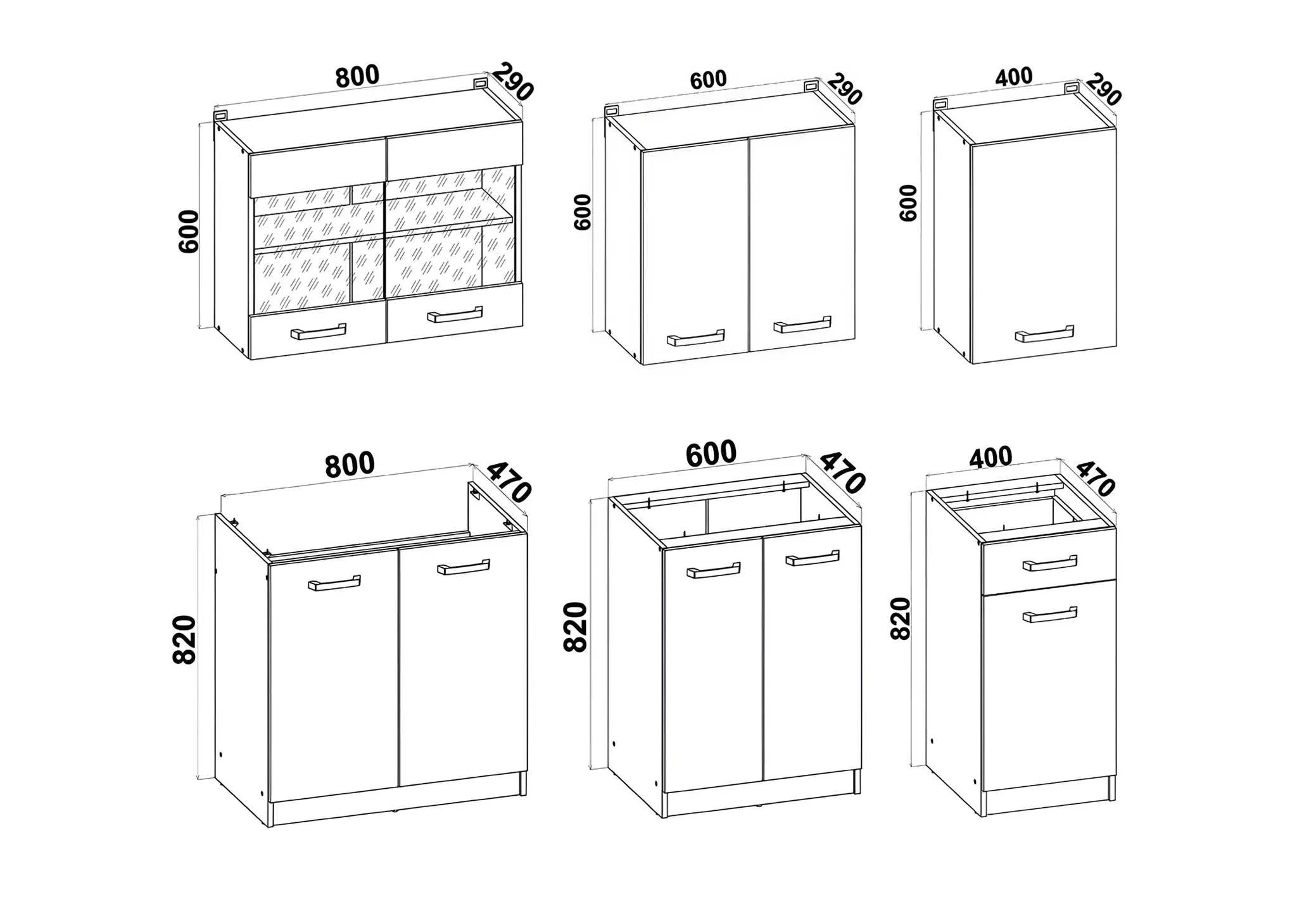 800
290
600

600
290
600

400
290
600

800
470
820

600
470
820

400
470
820