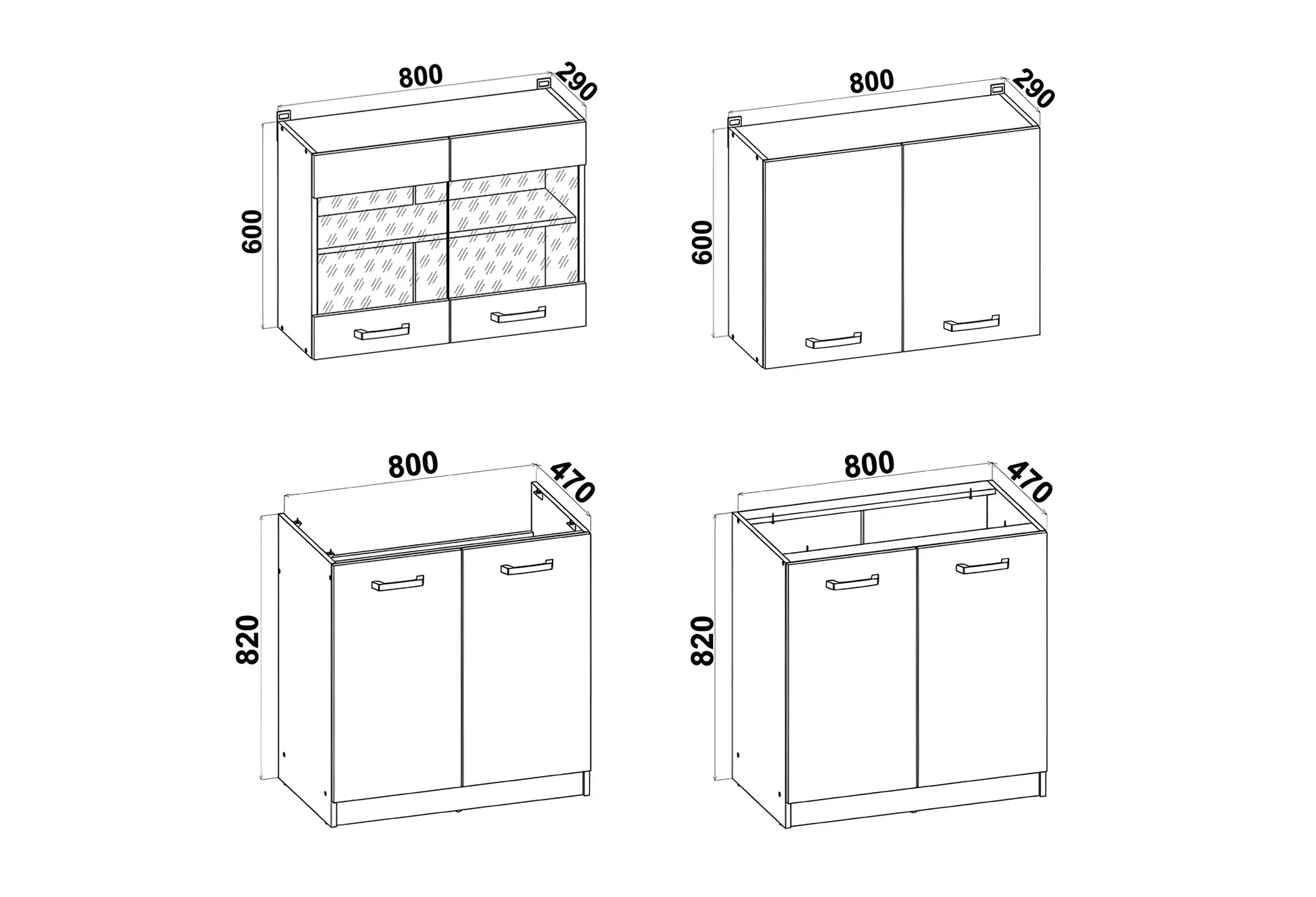 800
290
600

800
290
600

800
470
820

800
470
820