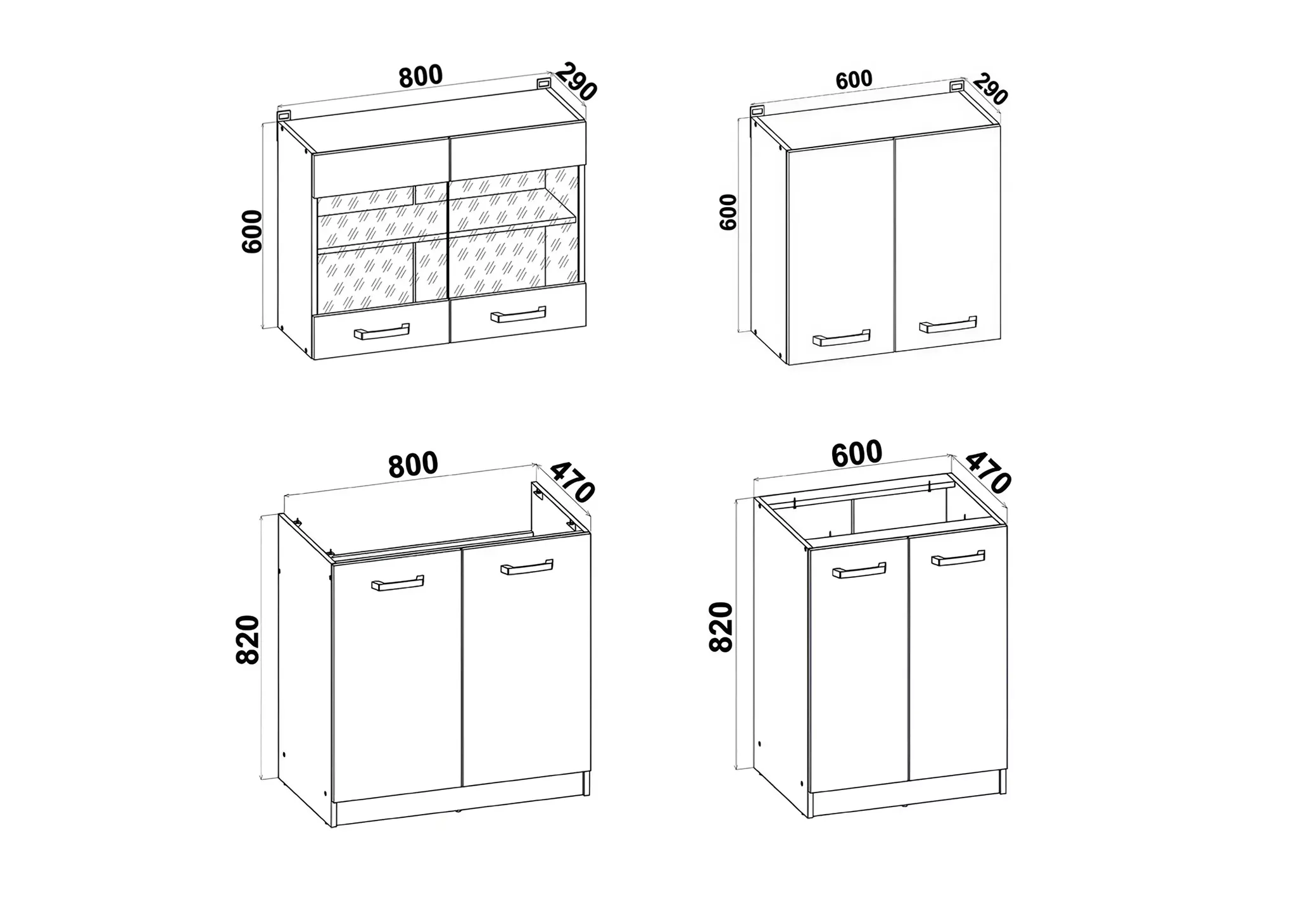 800
290
600

600
290
600

800
470
820

600
470
820