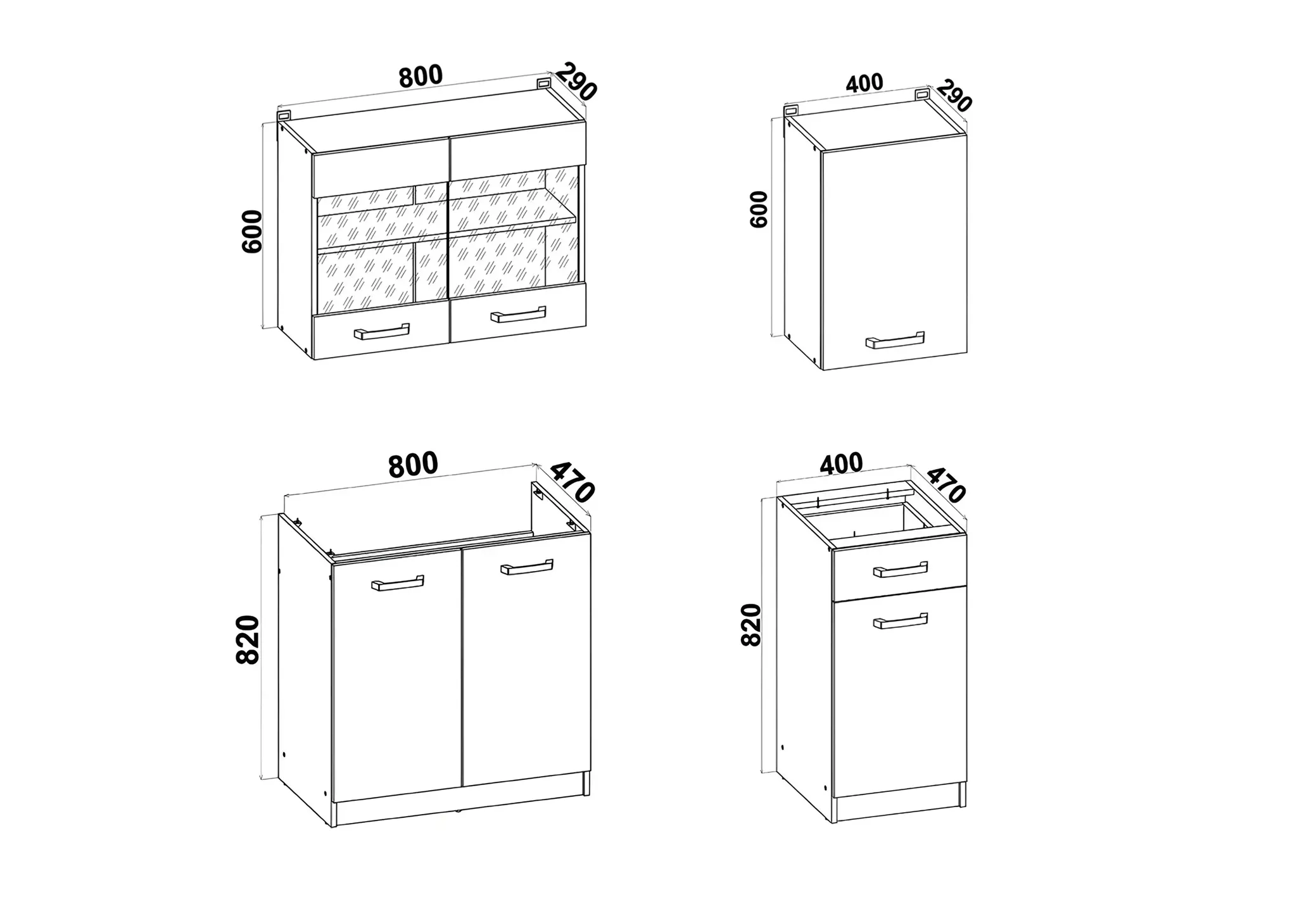 800
290
600

400
290
600

800
470
820

400
470
820