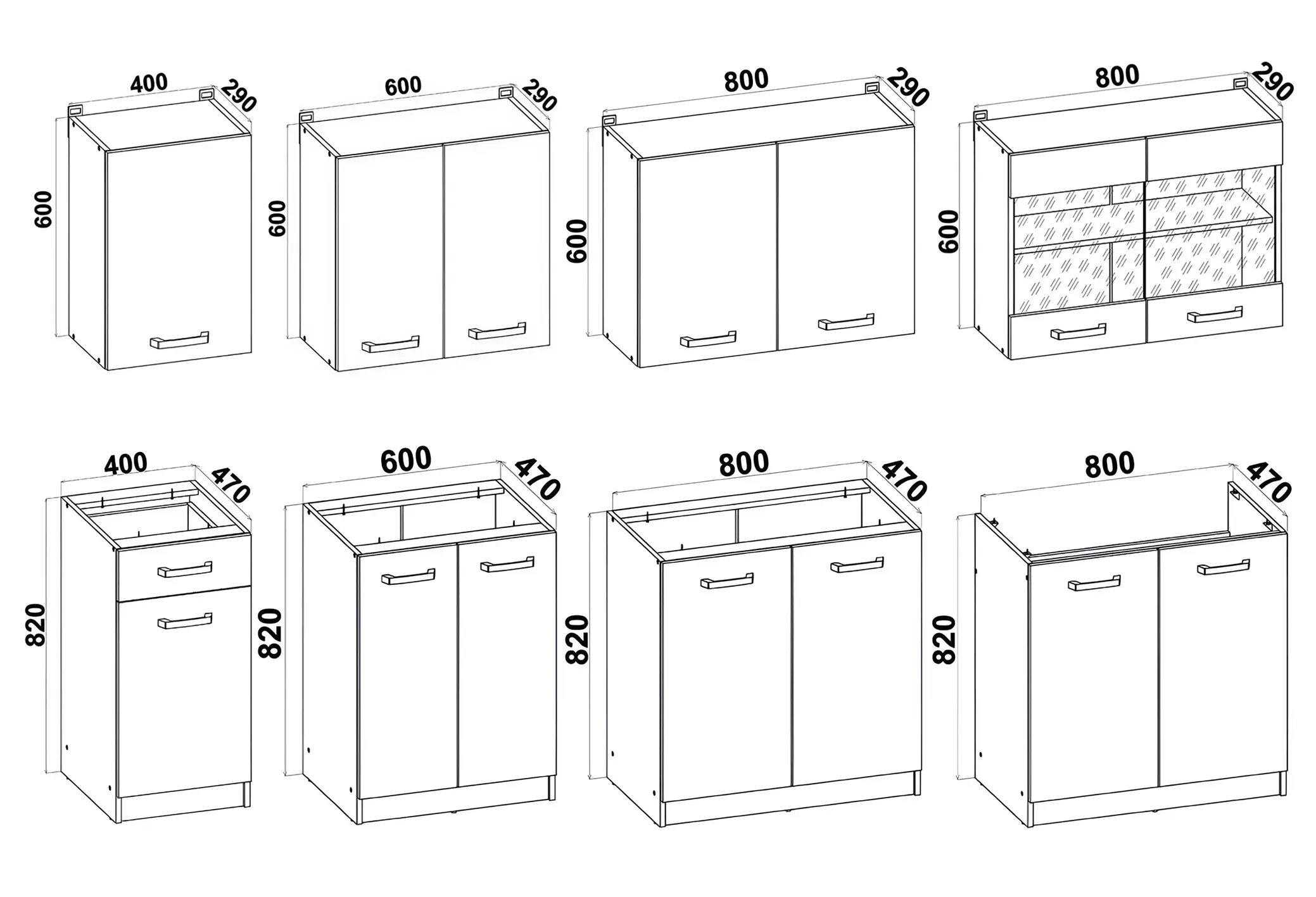 400
290
600

600
290
600

800
290
600

800
290
600

400
470
820

600
470
820

800
470
820

800
470
820