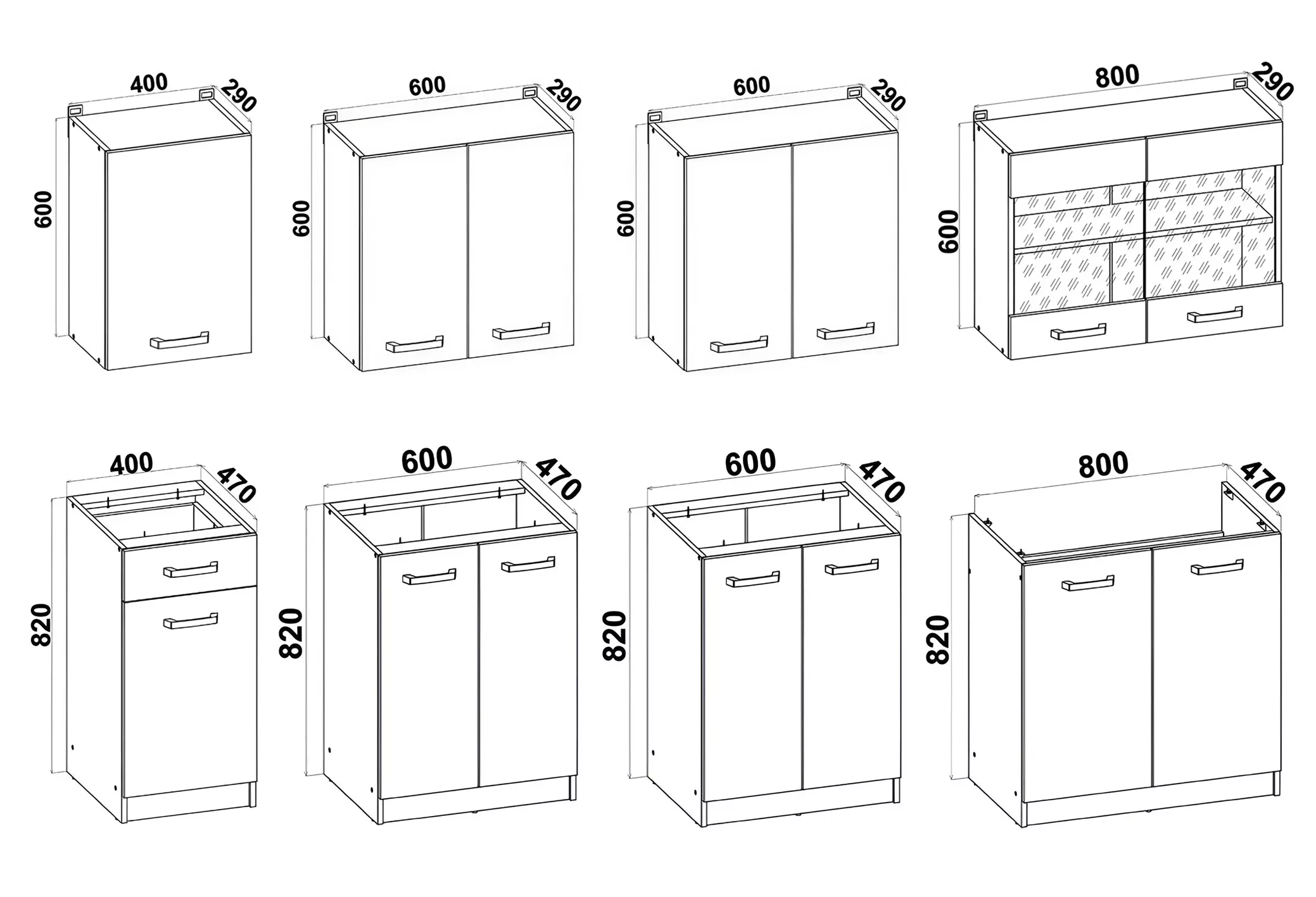 400
290
600

600
290
600

600
290
600

800
290
600

400
470
820

600
470
820

600
470
820

800
470
820