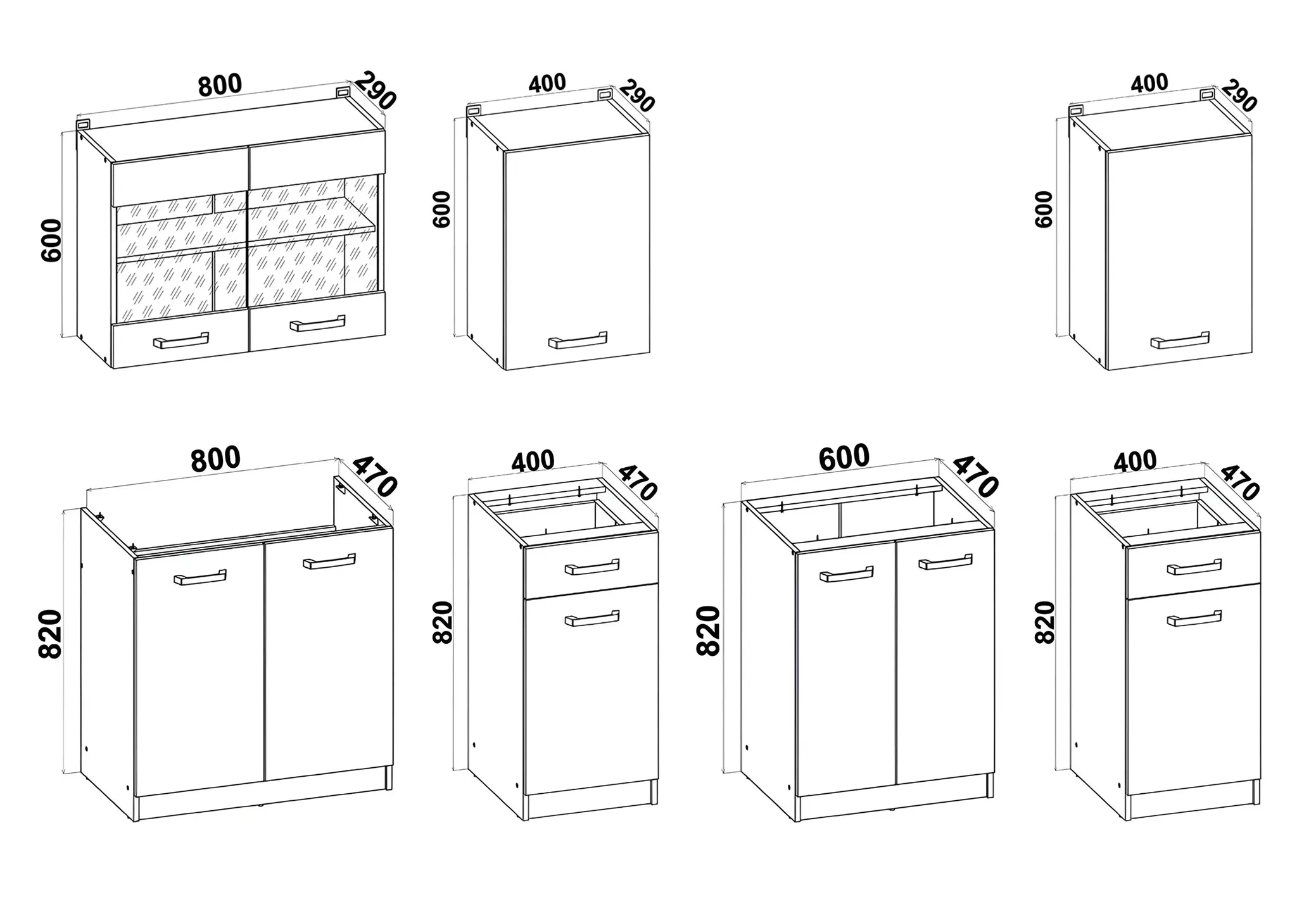 800
290
600
400
290
600
400
290
600
800
470
820
400
470
820
600
470
820
400
470
820