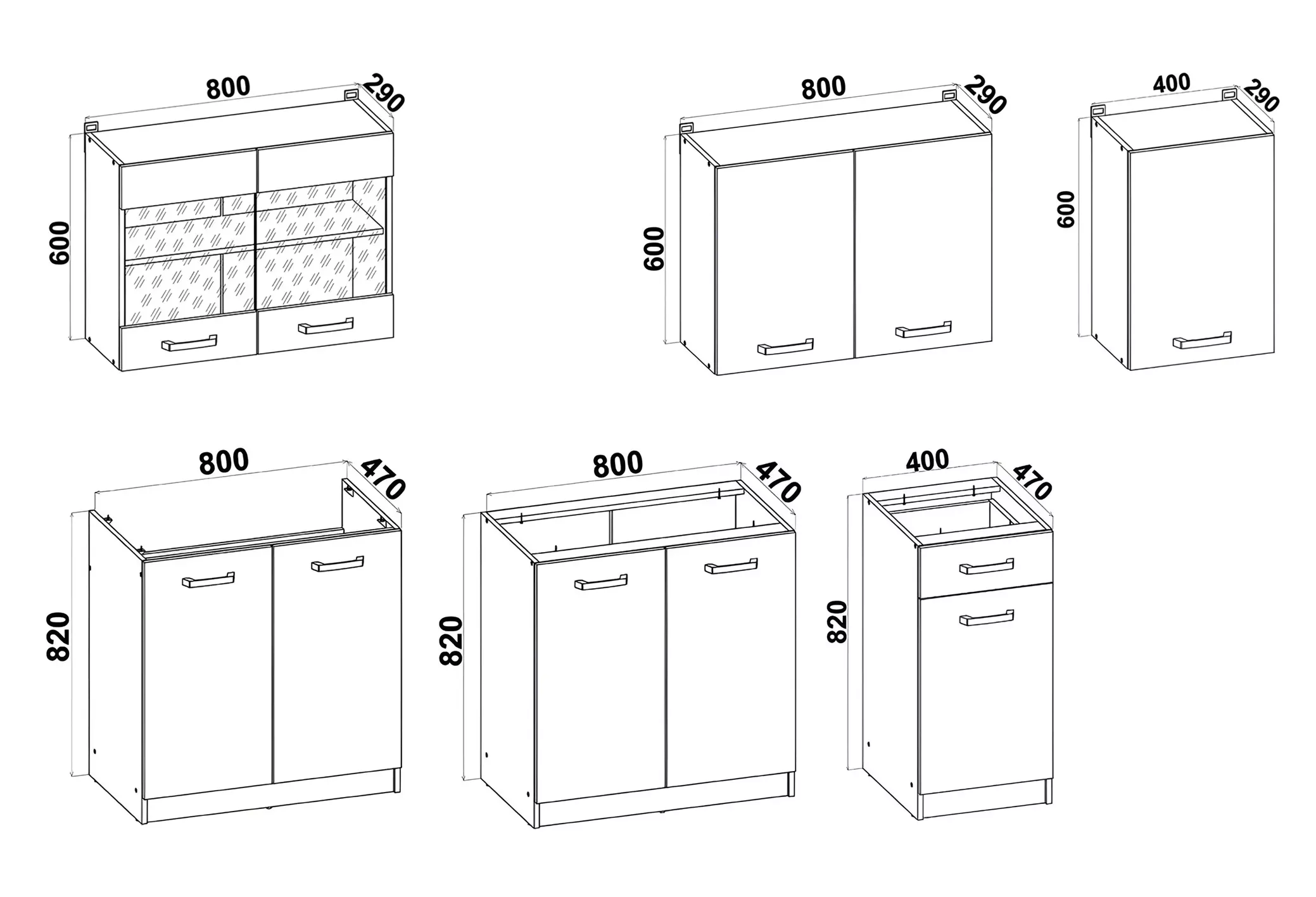 800
290
600

800
290
600

400
290
600

800
470
820

800
470
820

400
470
820