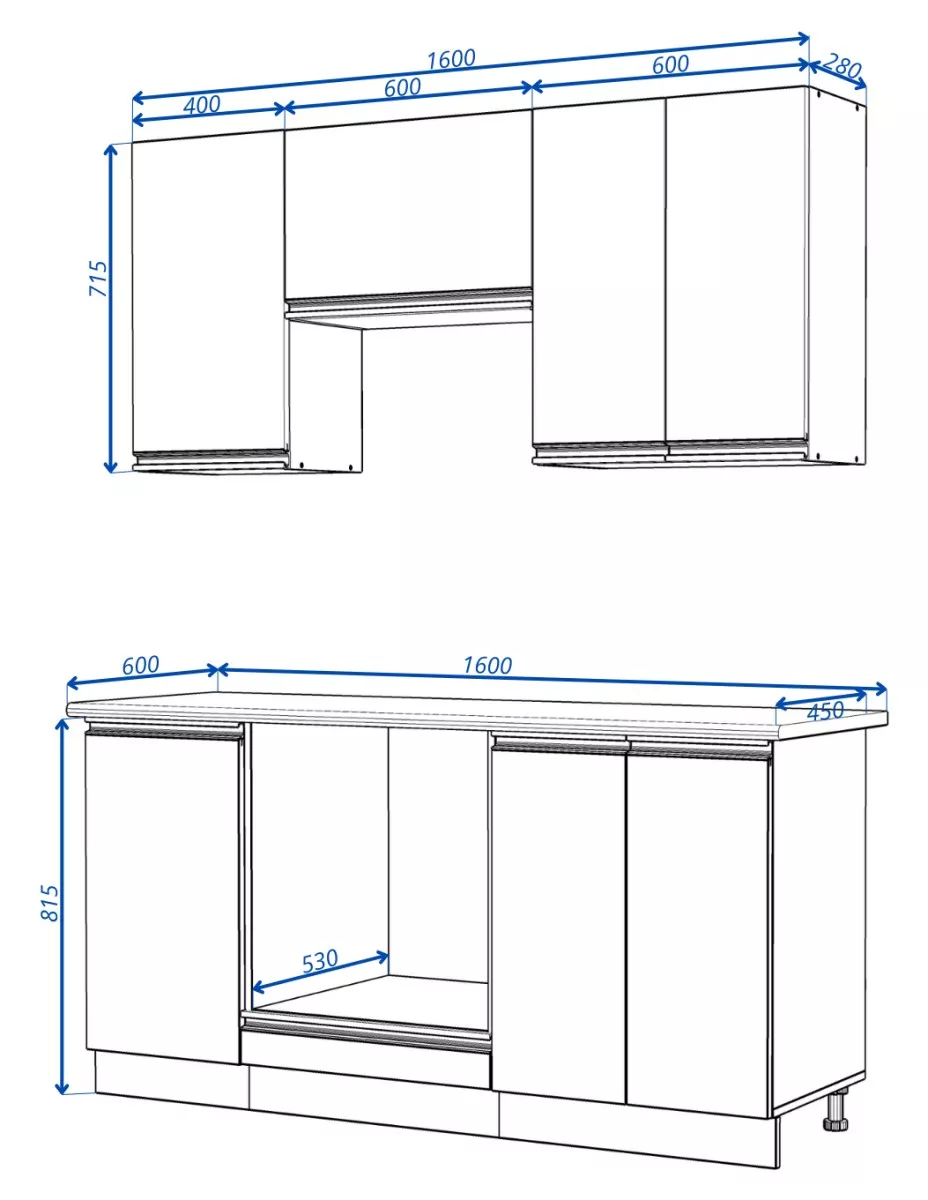 1600
400
600
600
280
715
600
1600
450
815
530