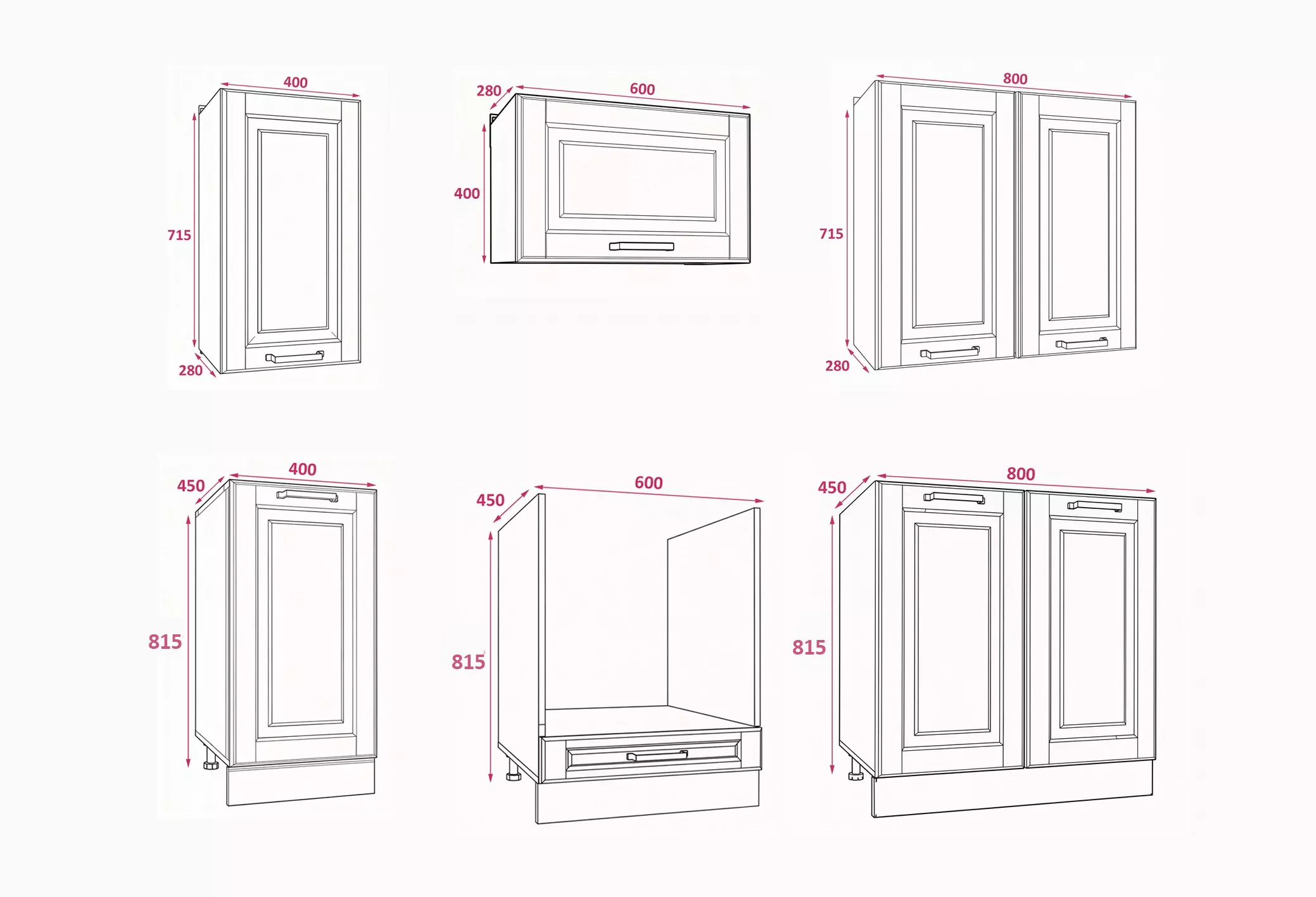 400
715
280

280
600
400

800
715
280

450
400
815

450
600
815

450
800
815