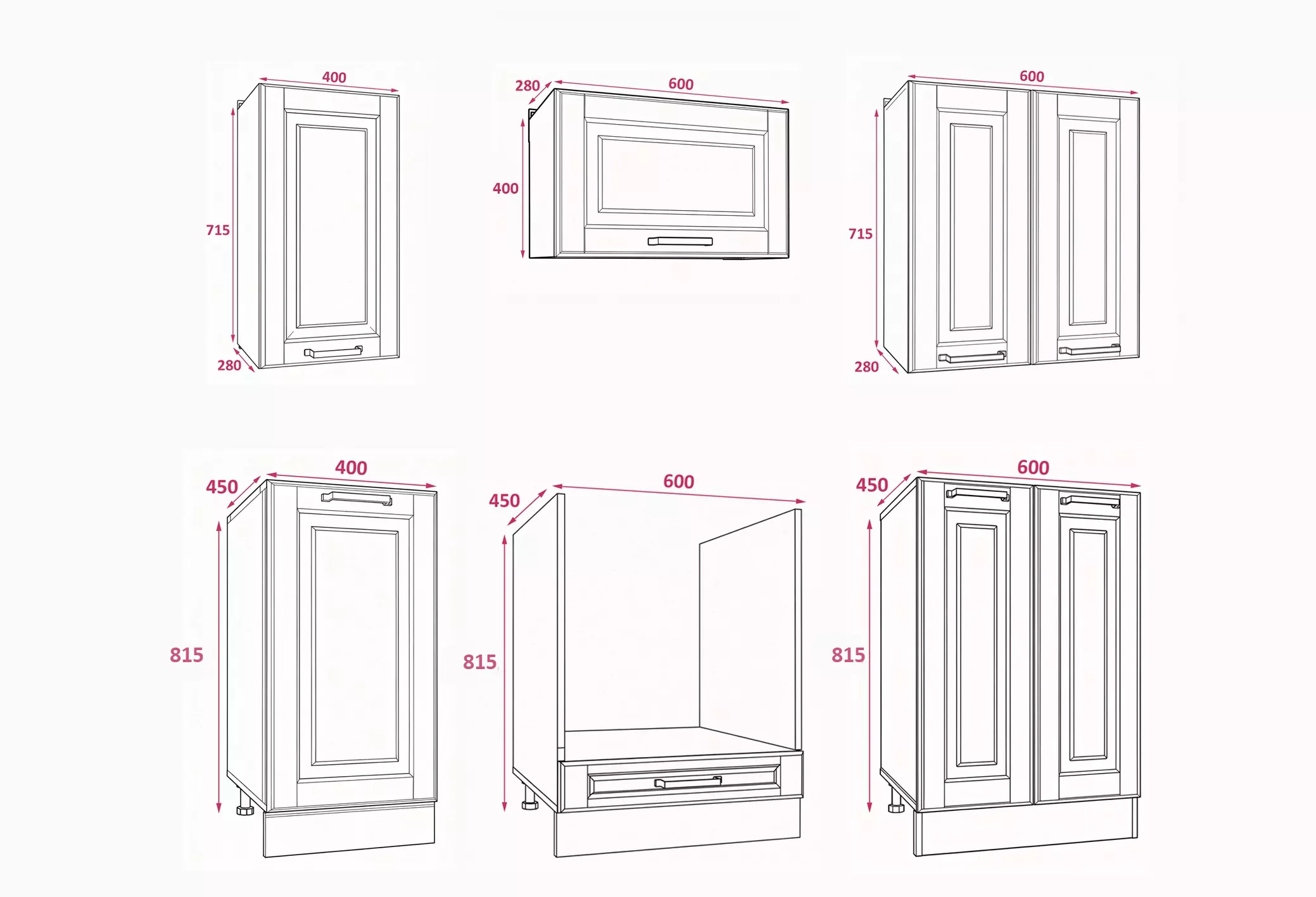 400
715
280

280
600
400

600
715
280

450
400
815

450
600
815

450
600
815