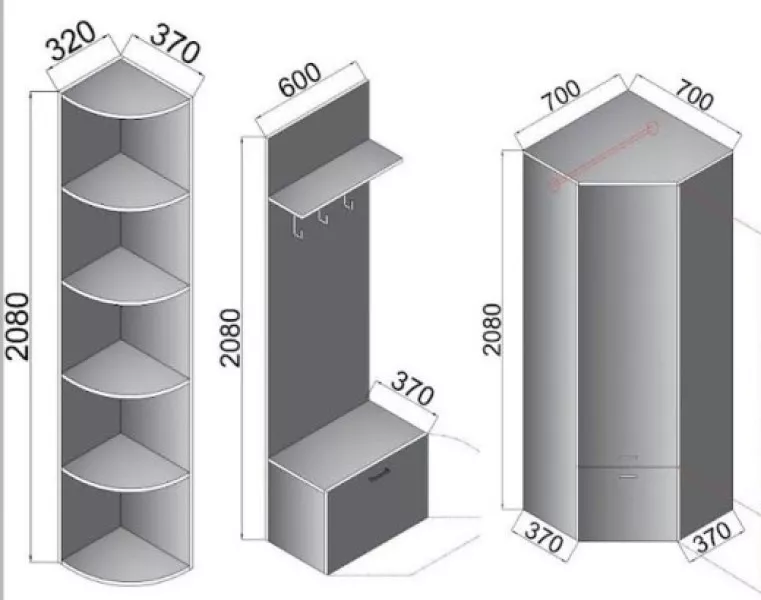 320
370
2080
600
2080
370
700
700
2080
370
370