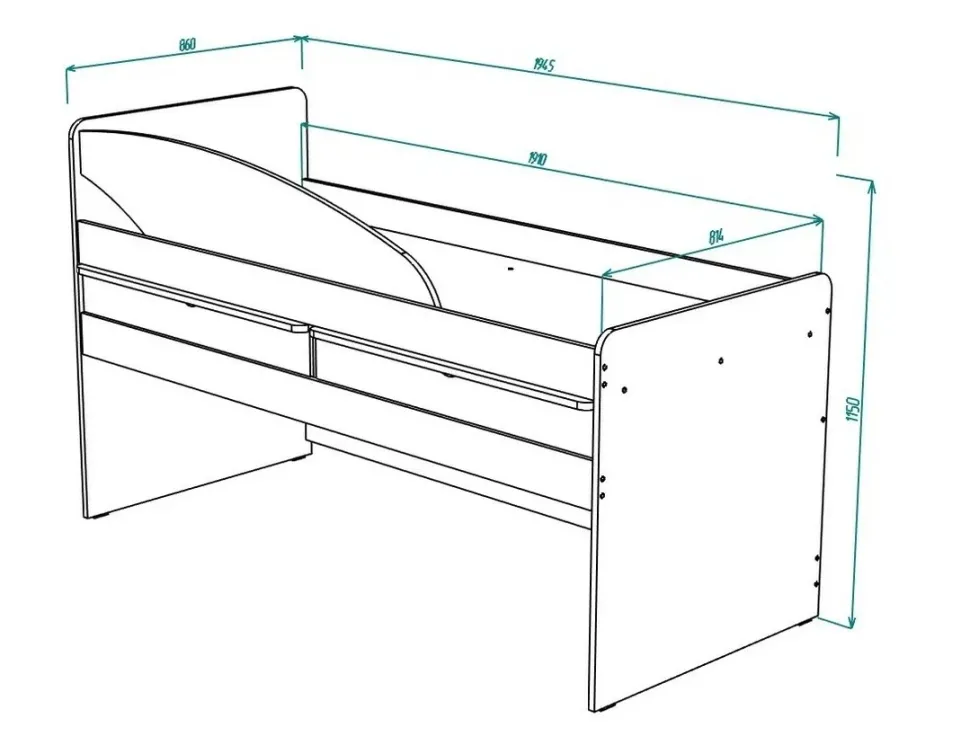 860
1945
1910
814
1150