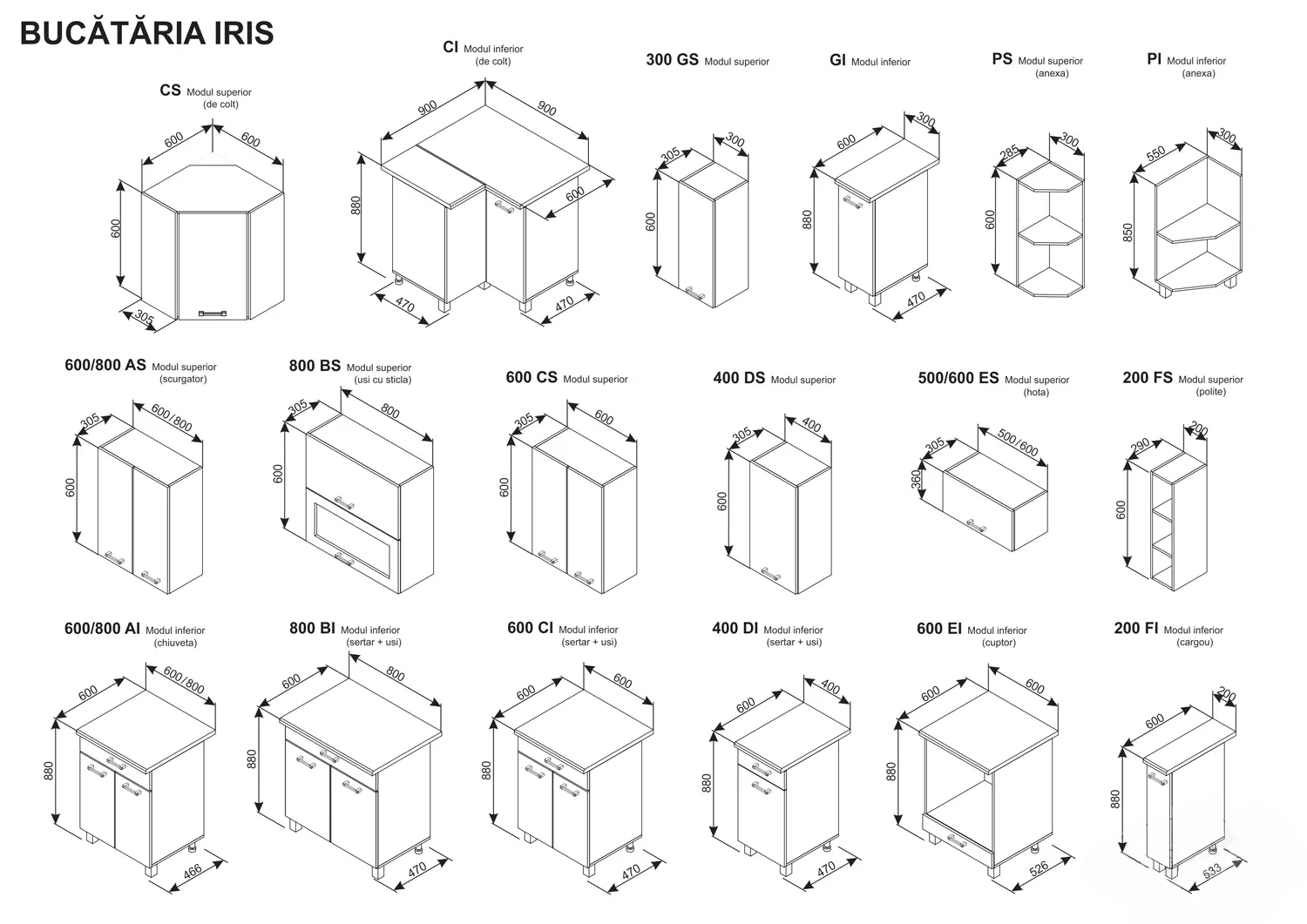 BUCĂTĂRIA IRIS

CS Modul superior (de colt)
600 600 600 305

CI Modul inferior (de colt)
900 900 880 600 470 470

300 GS Modul superior
305 300 600

GI Modul inferior
600 300 880 470

PS Modul superior (anexa)
285 300 600

PI Modul inferior (anexa)
550 300 850

600/800 AS Modul superior (scurgator)
305 600/800 600

800 BS Modul superior (usi cu sticla)
305 800 600

600 CS Modul superior
305 600 600

400 DS Modul superior
305 400 600

500/600 ES Modul superior (hota)
305 500/600 360

200 FS Modul superior (polite)
290 200 600

600/800 AI Modul inferior (chiuveta)
600 600/800 880 466

800 BI Modul inferior (sertar + usi)
600 800 880 470

600 CI Modul inferior (sertar + usi)
600 600 880 470

400 DI Modul inferior (sertar + usi)
600 400 880 470

600 EI Modul inferior (cuptor)
600 600 880 526

200 FI Modul inferior (cargou)
600 200 880 533