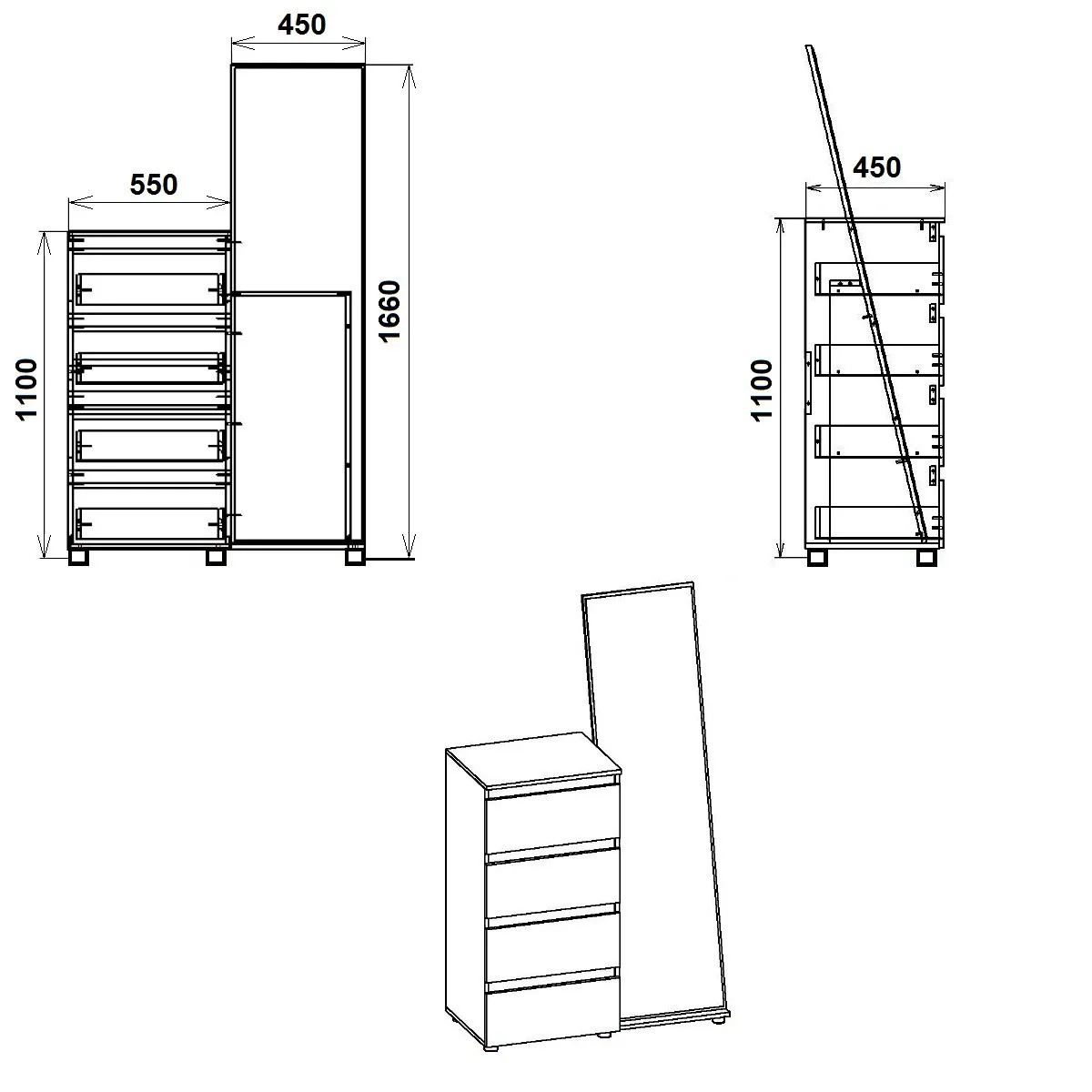 450
550
1100
1660
450
1100