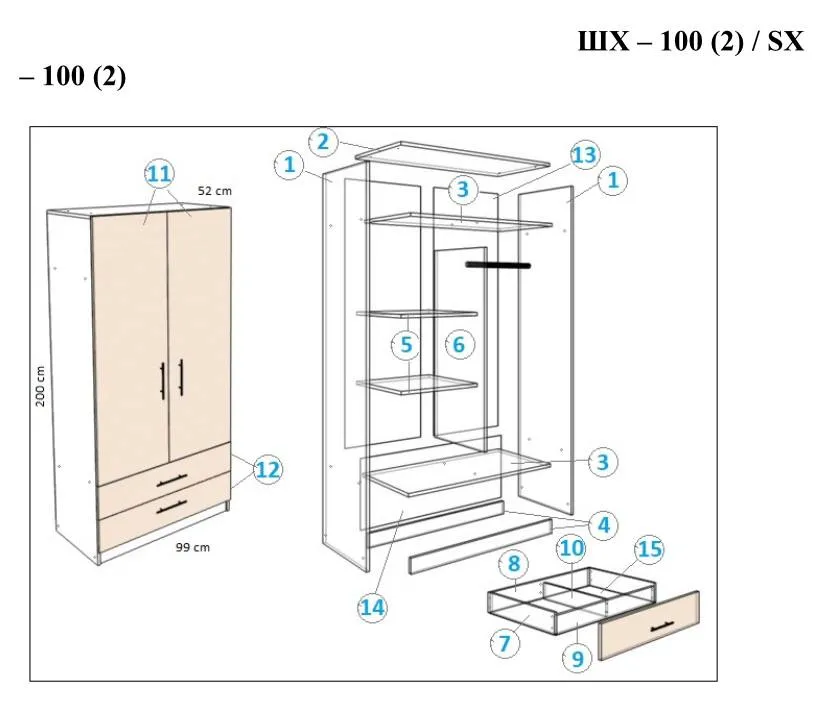 ШХ – 100 (2) / SX – 100 (2)

11
52 cm
200 cm
12
99 cm
2
1
13
1
3
5
6
3
4
14
8
10
15
7
9