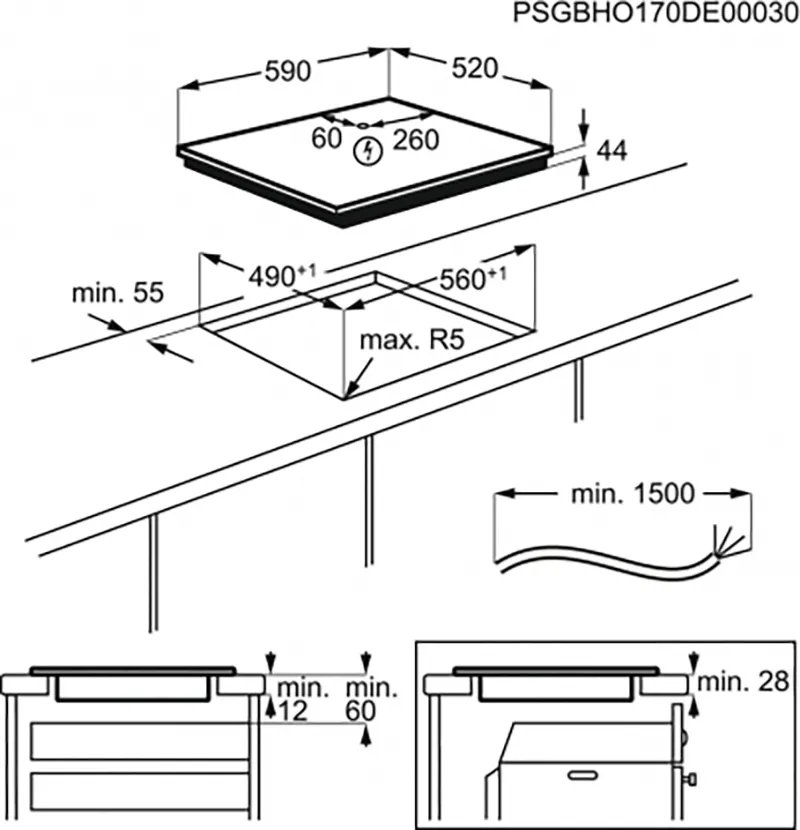 PSGBHO170DE00030

590
520
60
260
44

min. 55
$490^{+1}$
$560^{+1}$
max. R5

min. 1500

min. 12
min. 60

min. 28