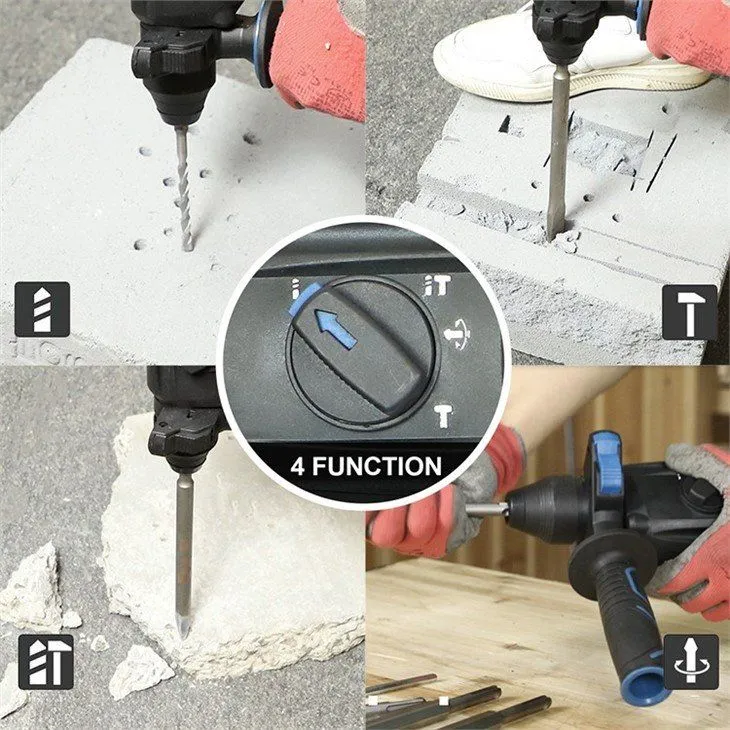 4 FUNCTION