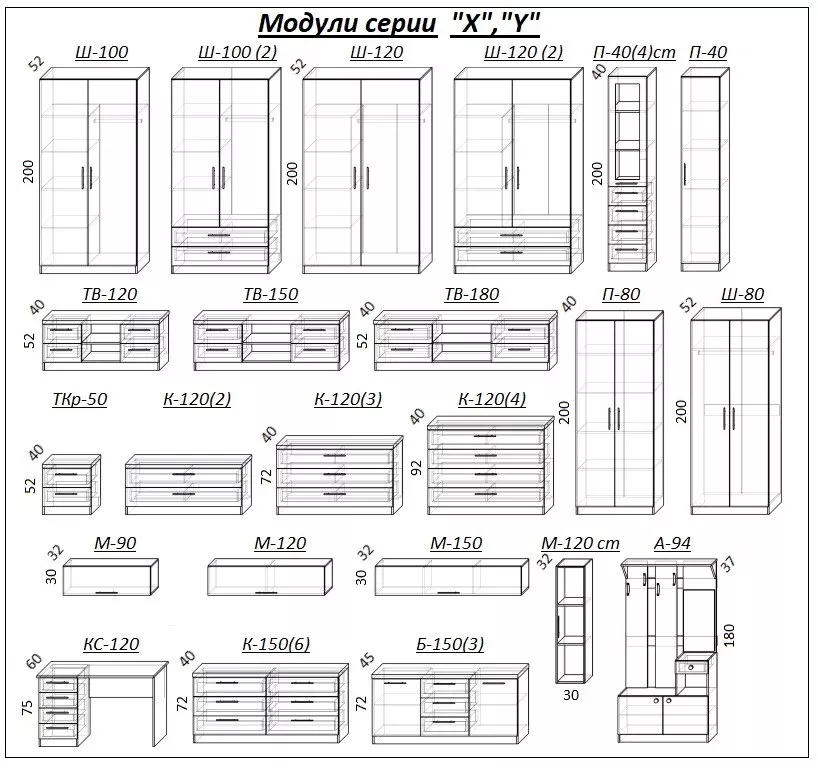 Модули серии "X","Y"

Ш-100
52
200

Ш-100 (2)

Ш-120
52
200

Ш-120 (2)

П-40(4)ст
40
200

П-40

ТВ-120
40
52

ТВ-150

ТВ-180
40
52

П-80
40
200

Ш-80
52
200

ТКр-50
40
52

К-120(2)

К-120(3)
40
72

К-120(4)
40
92

М-90
32
30

М-120

М-150
32
30

М-120 ст
32
30

А-94
37
180

КС-120
60
75

К-150(6)
40
72

Б-150(3)
45
72