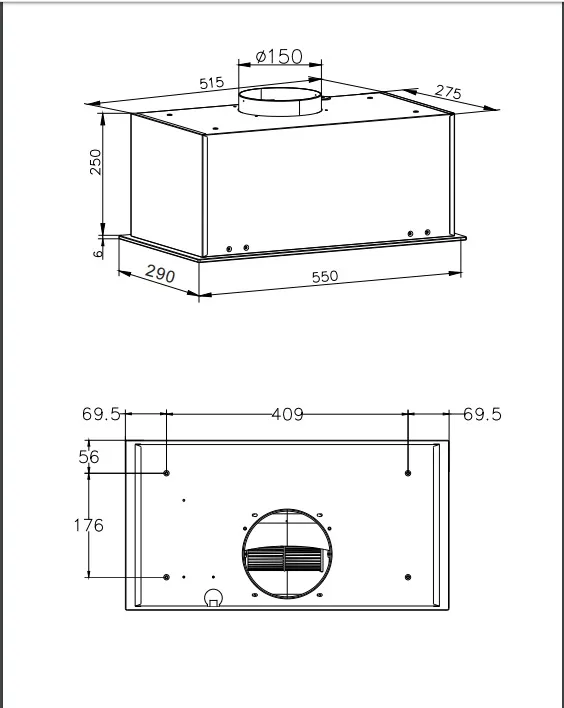 ø150
515
275
250
6
290
550

69.5
409
69.5
56
176