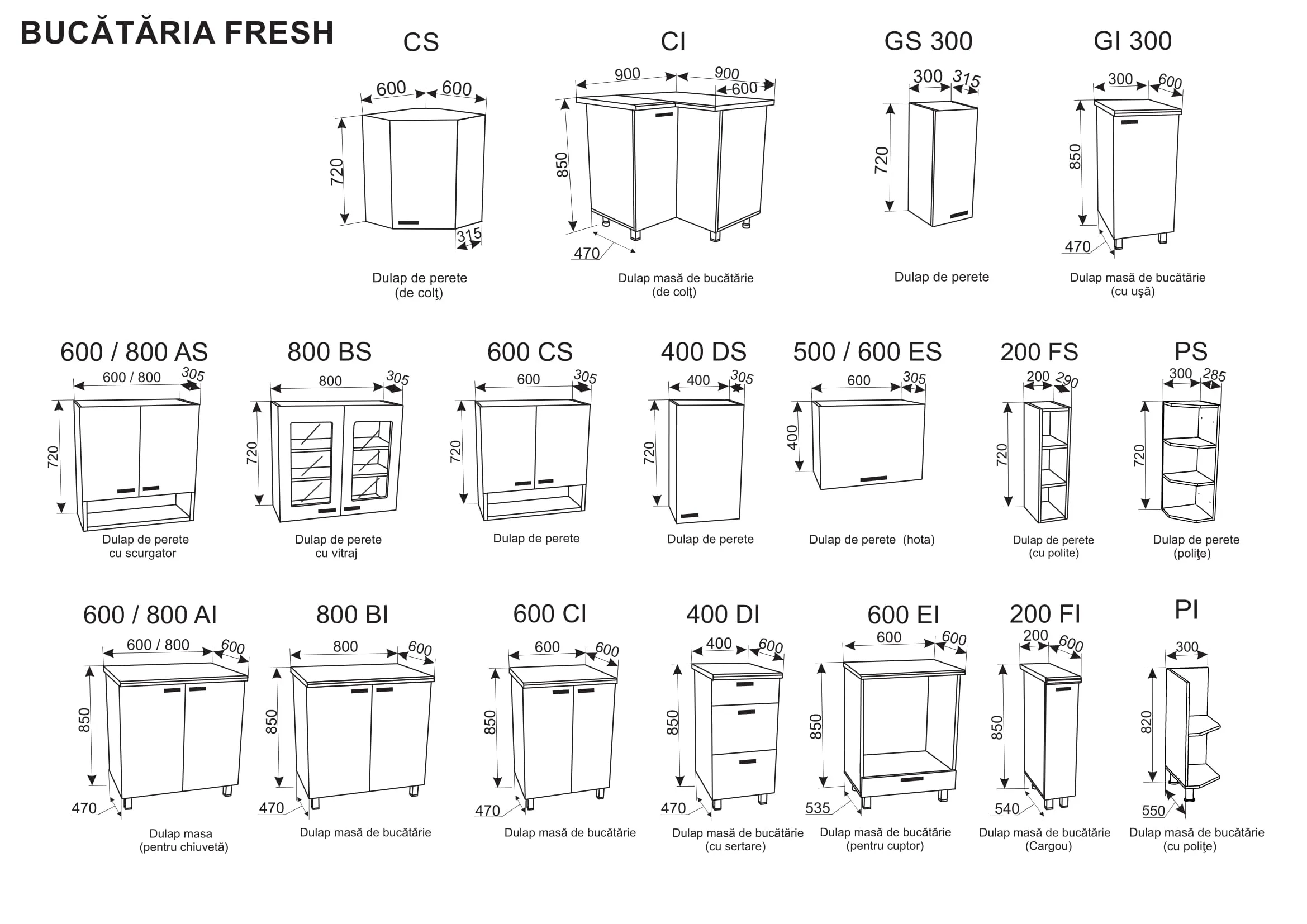 BUCĂTĂRIA FRESH

CS

600 600

720

315

Dulap de perete
(de colţ)

CI

900 900
600

850

470

Dulap masă de bucătărie
(de colţ)

GS 300

300 315

720

Dulap de perete

GI 300

300 600

850

470

Dulap masă de bucătărie
(cu uşă)

600 / 800 AS

600 / 800 305

720

Dulap de perete
cu scurgator

800 BS

800 305

720

Dulap de perete
cu vitraj

600 CS

600 305

720

Dulap de perete

400 DS

400 305

720

Dulap de perete

500 / 600 ES

600 305

400

Dulap de perete (hota)

200 FS

200 290

720

Dulap de perete
(cu polite)

PS

300 285

720

Dulap de perete
(poliţe)

600 / 800 AI

600 / 800 600

850

470

Dulap masa
(pentru chiuvetă)

800 BI

800 600

850

470

Dulap masă de bucătărie

600 CI

600 600

850

470

Dulap masă de bucătărie

400 DI

400 600

850

470

Dulap masă de bucătărie
(cu sertare)

600 EI

600 600

850

535

Dulap masă de bucătărie
(pentru cuptor)

200 FI

200 600

850

540

Dulap masă de bucătărie
(Cargou)

PI

300

820

550

Dulap masă de bucătărie
(cu poliţe)