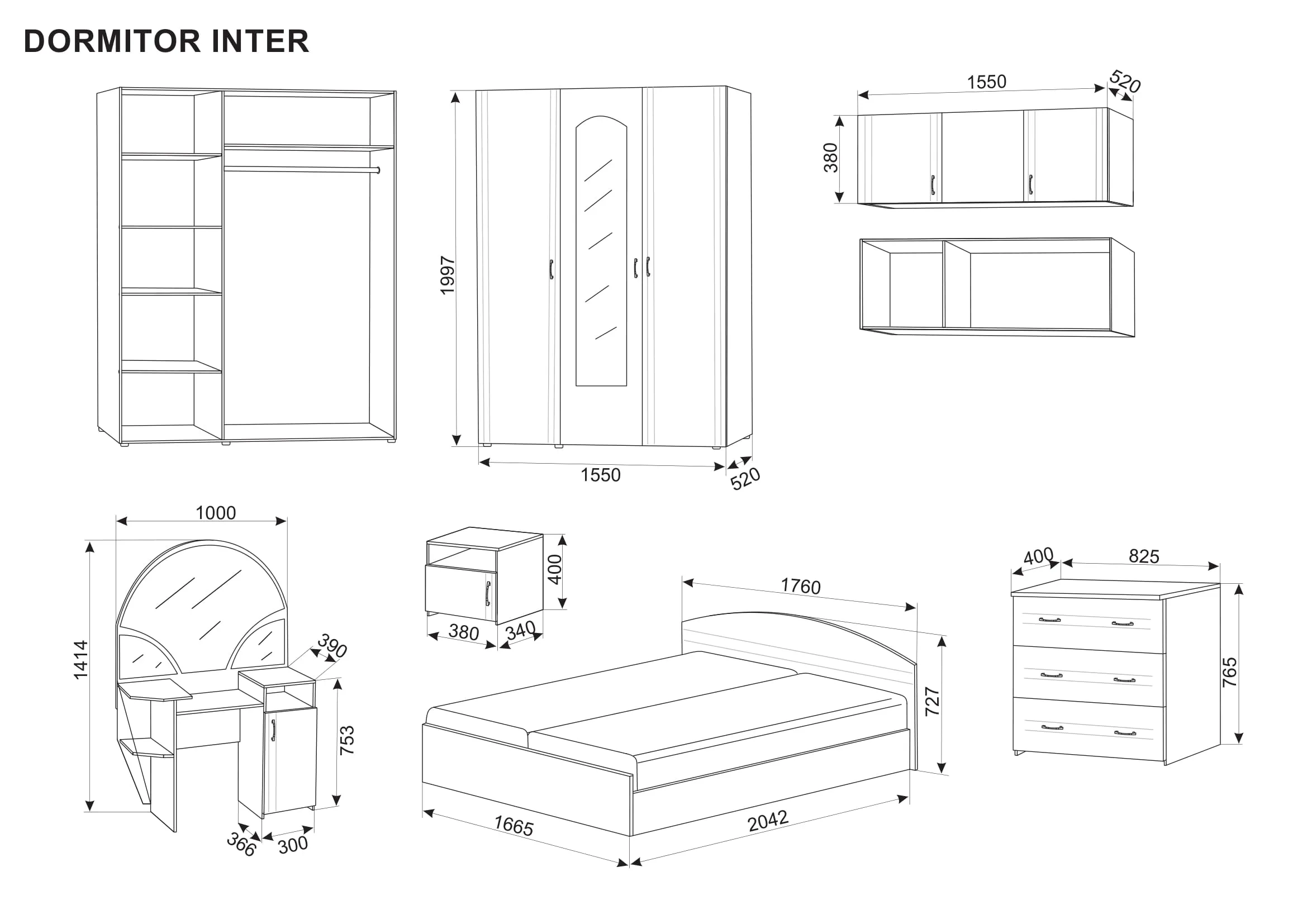 DORMITOR INTER

1997
1550
520

1550
520
380

1000
1414
390
753
366
300

400
380
340

1760
727
1665
2042

400
825
765